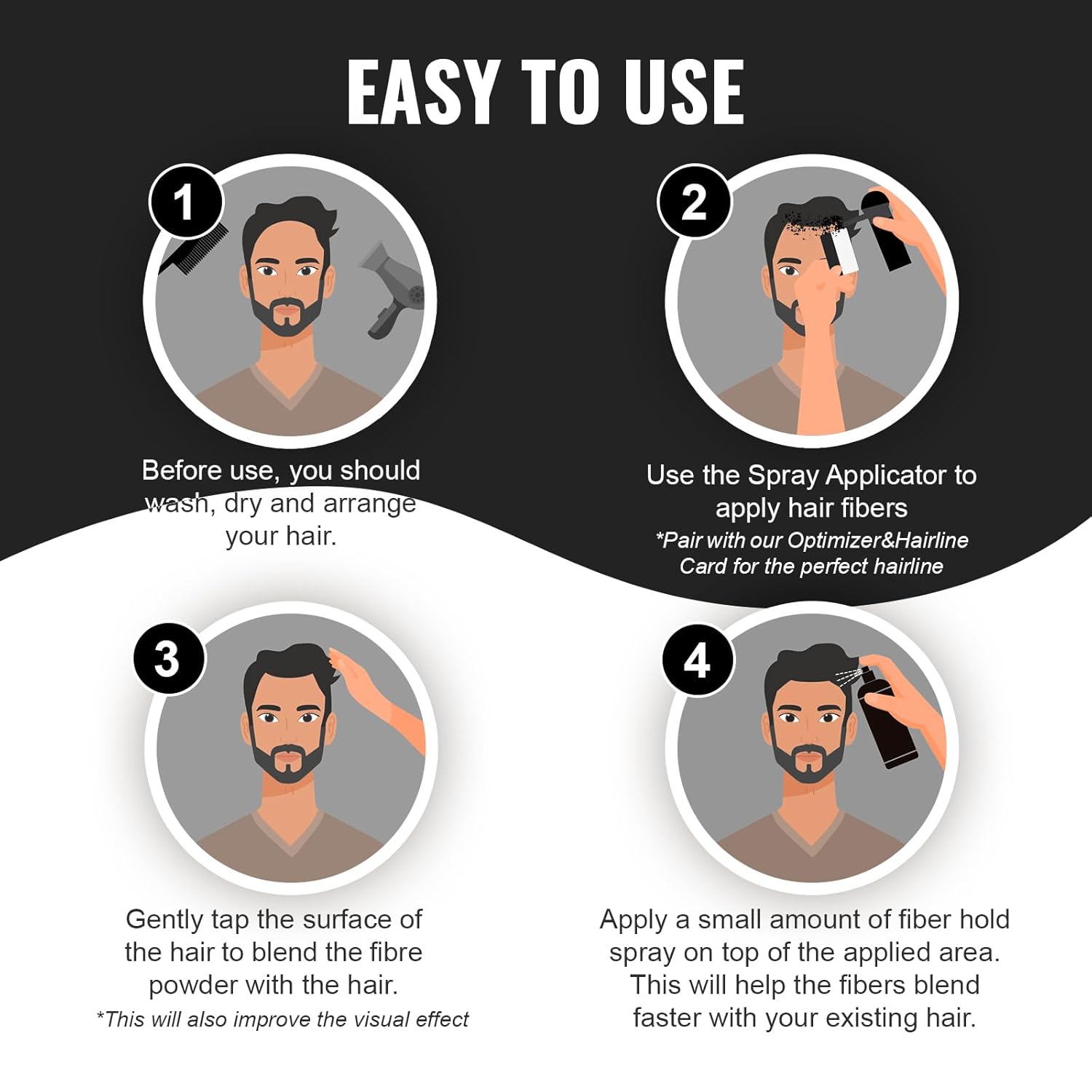 EASY TO USE

1

Before use, you should wash, dry and arrange your hair.

2

Use the Spray Applicator to apply hair fibers
*Pair with our Optimizer&Hairline Card for the perfect hairline

3

Gently tap the surface of the hair to blend the fibre powder with the hair.
*This will also improve the visual effect

4

Apply a small amount of fiber hold spray on top of the applied area. This will help the fibers blend faster with your existing hair.