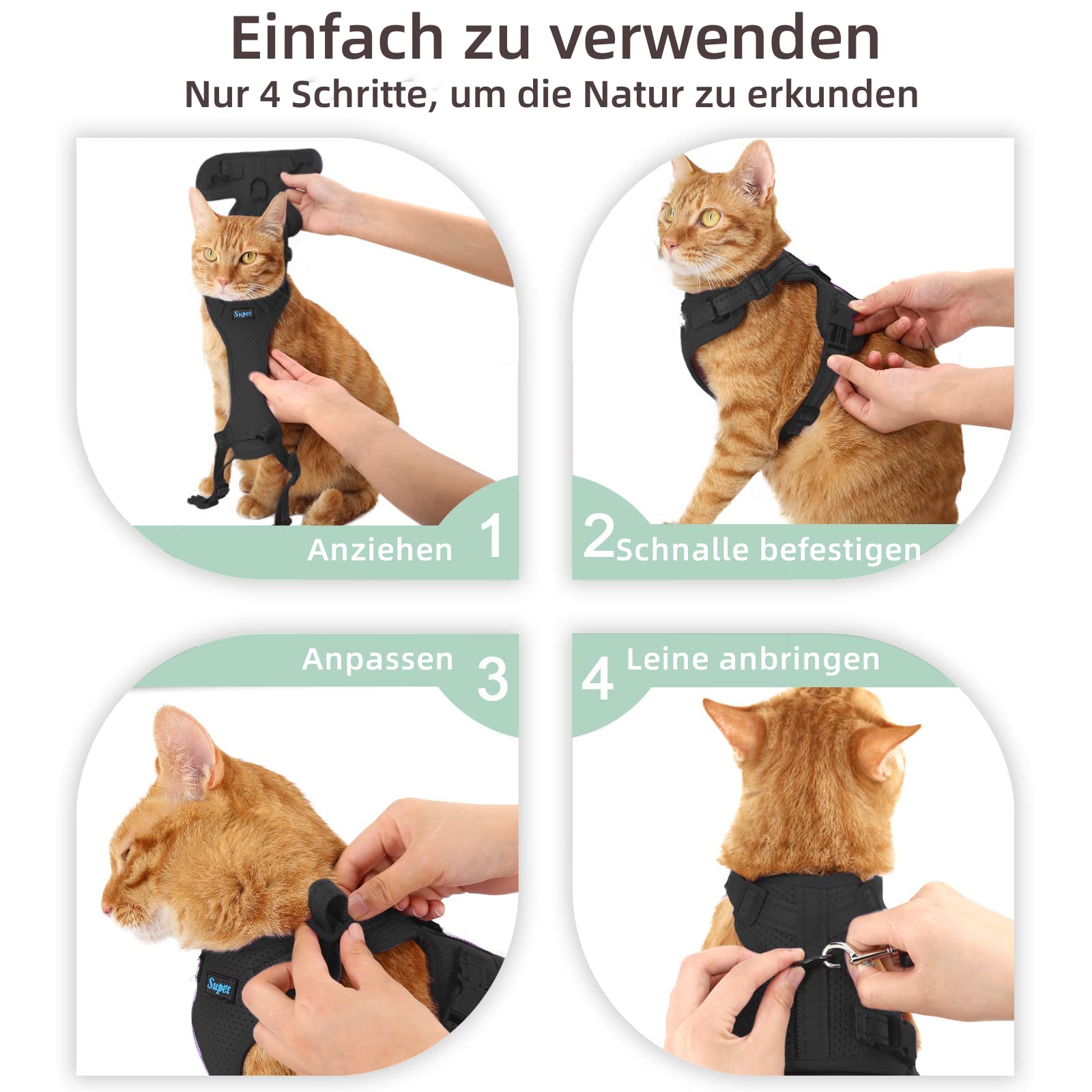 Einfach zu verwenden
Nur 4 Schritte, um die Natur zu erkunden

Supet

Anziehen 1

2 Schnalle befestigen

Anpassen 3

4 Leine anbringen

Supet