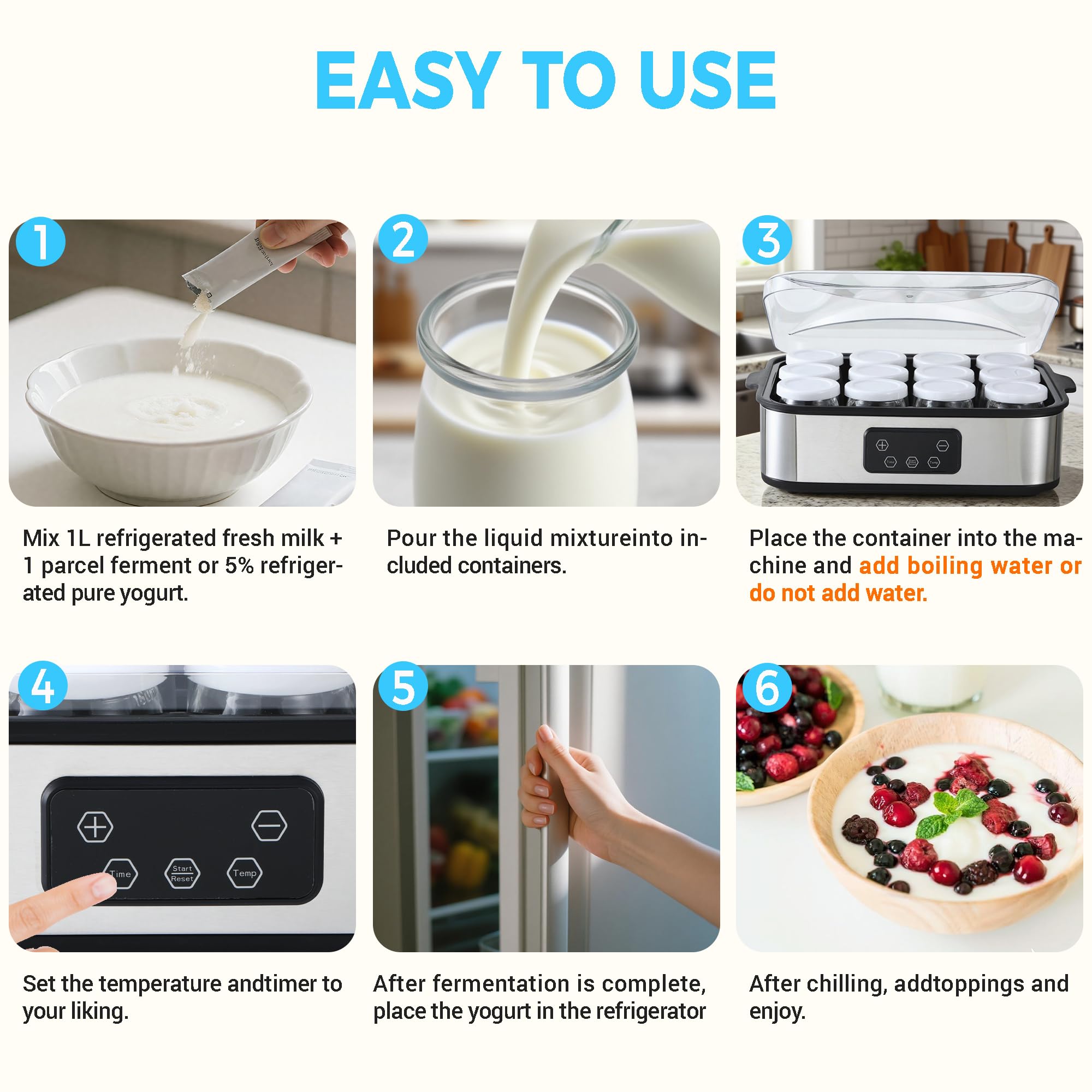 EASY TO USE

1

Mix 1L refrigerated fresh milk + 1 parcel ferment or 5% refrigerated pure yogurt.

2

Pour the liquid mixtureinto included containers.

3

Time Start Reset Temp

Place the container into the machine and add boiling water or do not add water.

4

Time Start Reset Temp

Set the temperature andtimer to your liking.

5

After fermentation is complete, place the yogurt in the refrigerator

6

After chilling, addtoppings and enjoy.