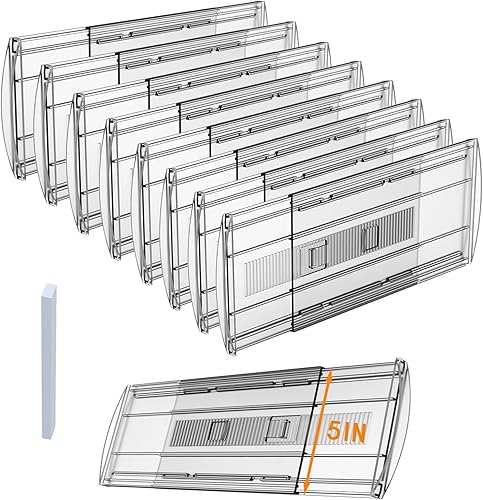 5IN