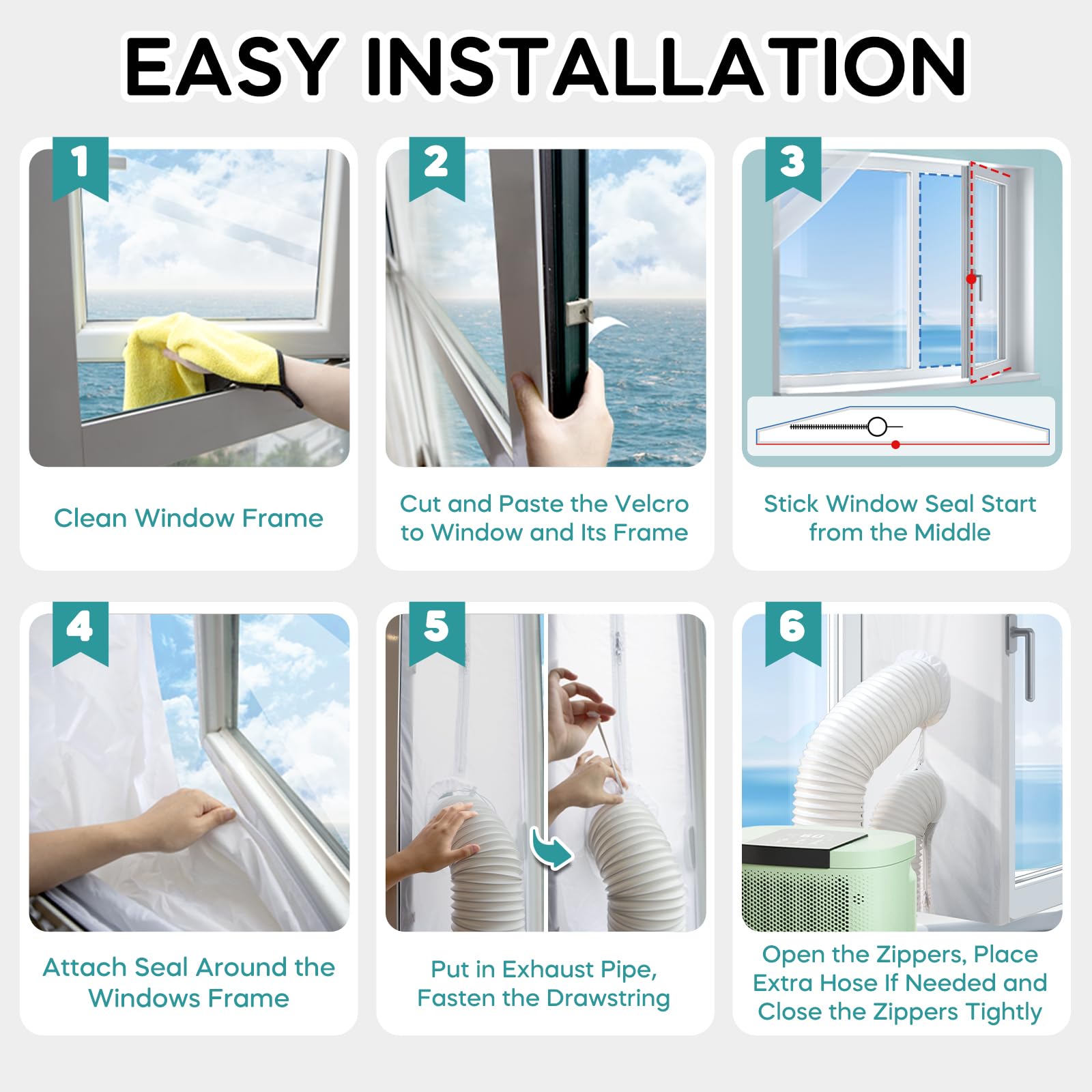 EASY INSTALLATION

1

Clean Window Frame

2

Cut and Paste the Velcro to Window and Its Frame

3

Stick Window Seal Start from the Middle

4

Attach Seal Around the Windows Frame

5

Put in Exhaust Pipe, Fasten the Drawstring

6

Open the Zippers, Place Extra Hose If Needed and Close the Zippers Tightly