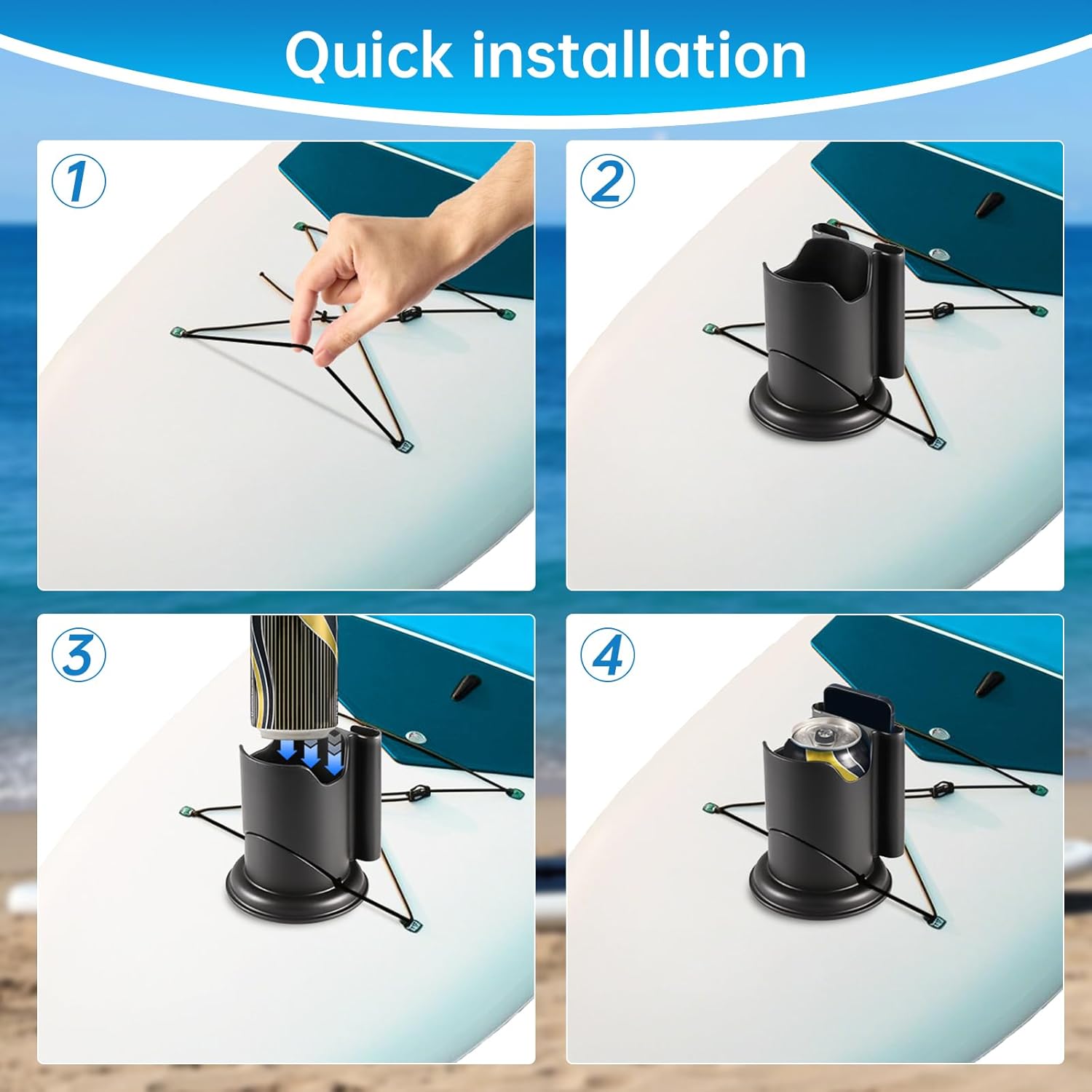 Quick installation

1

2

3

4