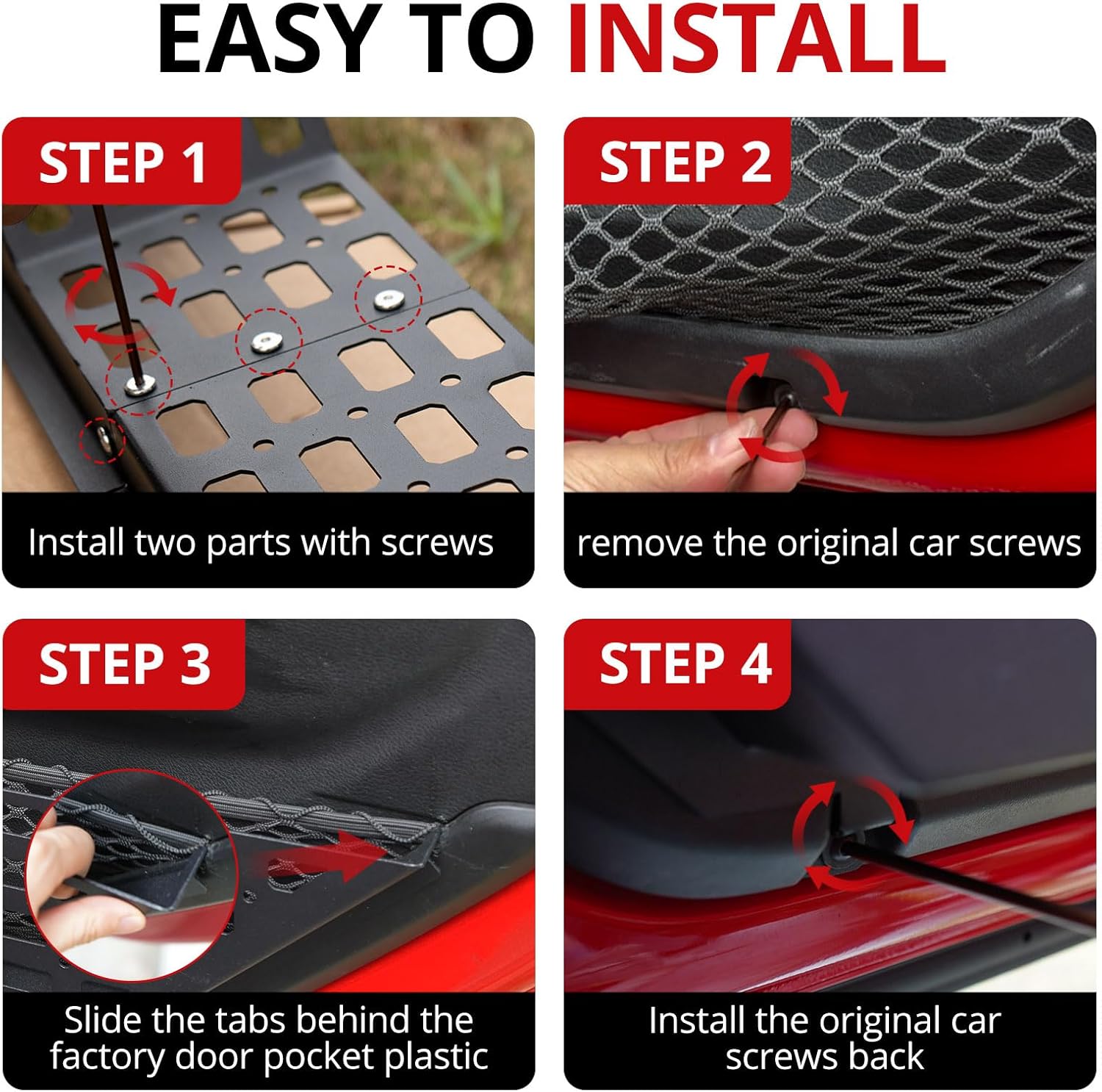 EASY TO INSTALL

STEP 1

Install two parts with screws

STEP 2

remove the original car screws

STEP 3

Slide the tabs behind the factory door pocket plastic

STEP 4

Install the original car screws back