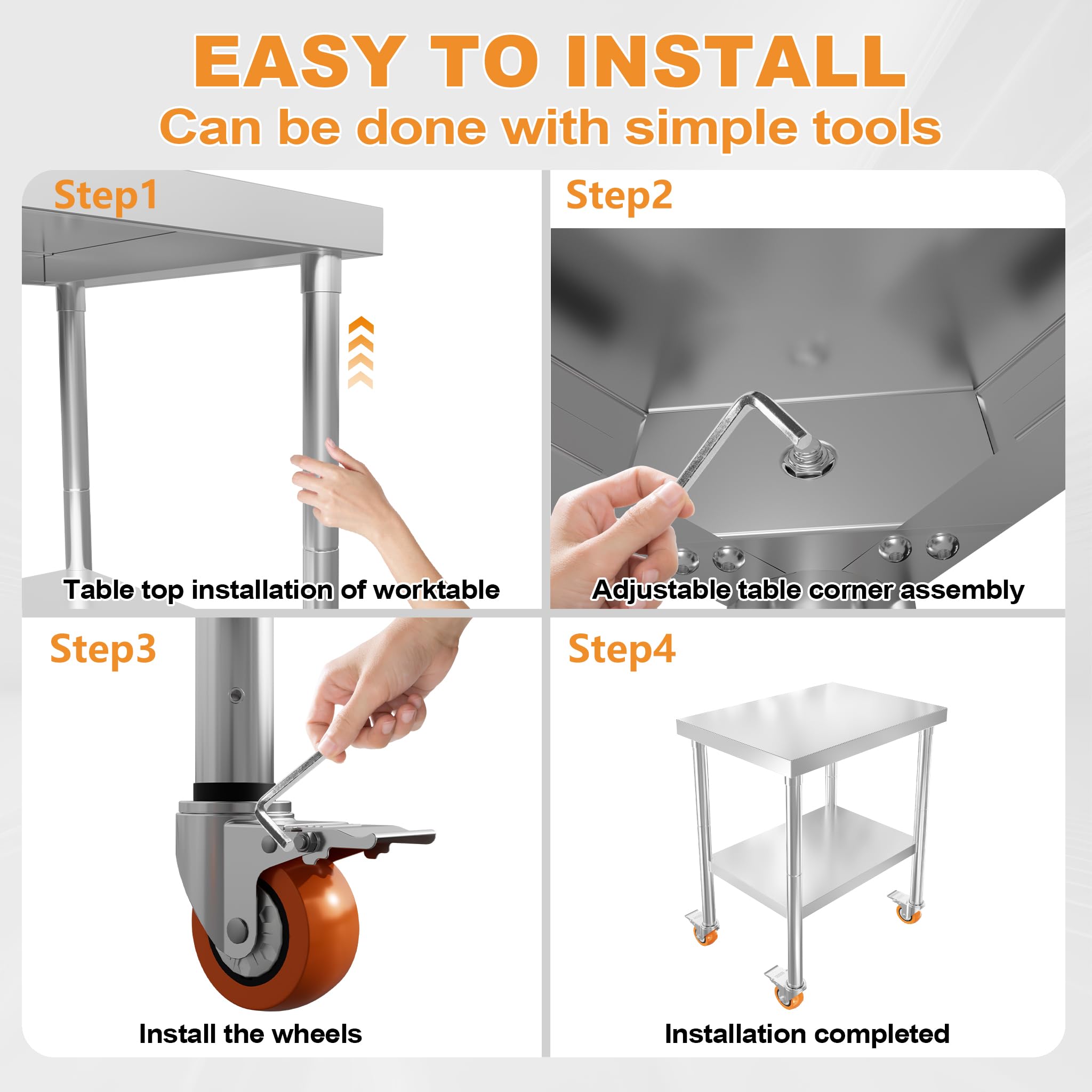 EASY TO INSTALL
Can be done with simple tools

Step1
Table top installation of worktable

Step2
Adjustable table corner assembly

Step3
Install the wheels

Step4
Installation completed