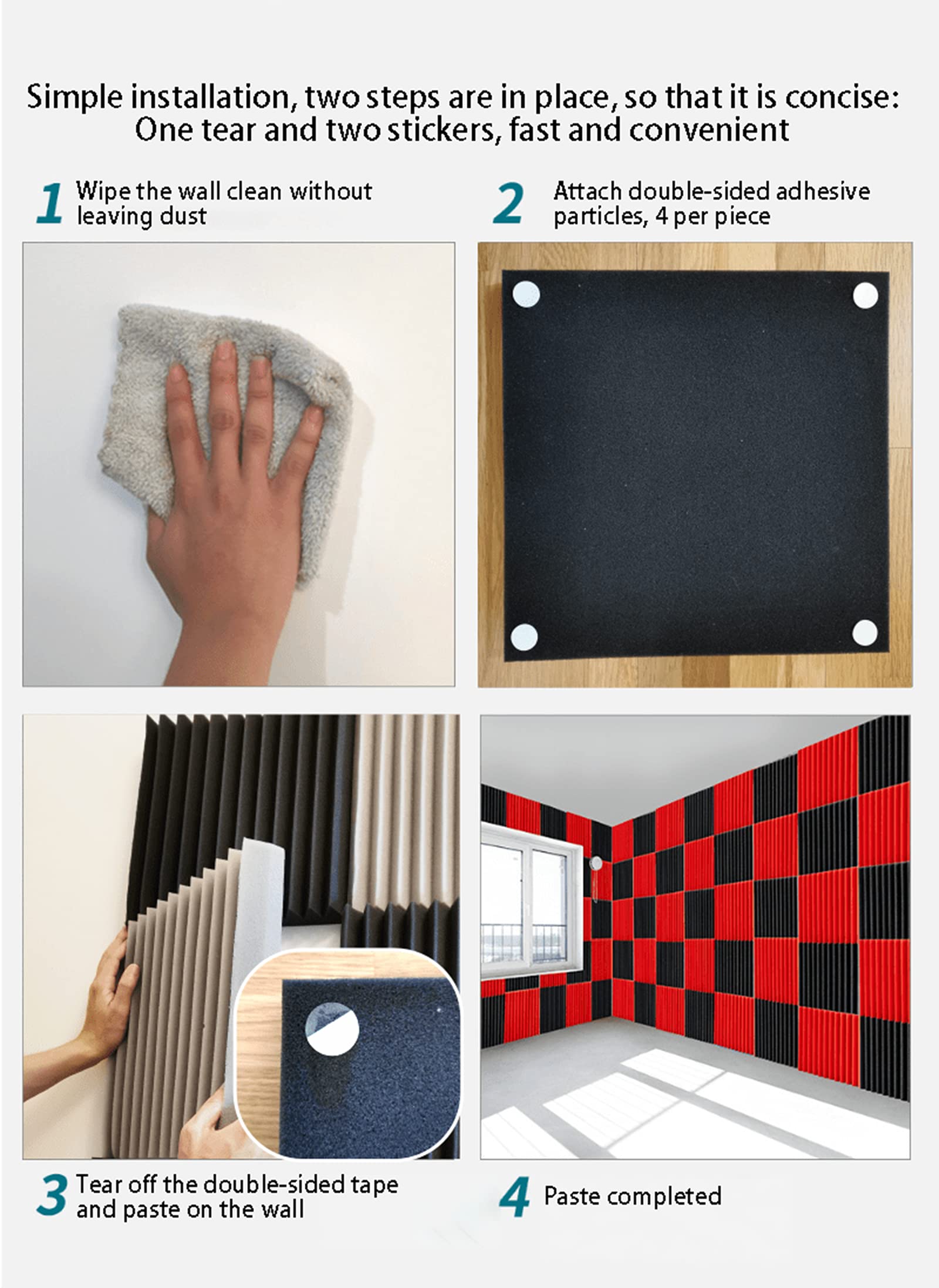 Simple installation, two steps are in place, so that it is concise: One tear and two stickers, fast and convenient

1 Wipe the wall clean without leaving dust

2 Attach double-sided adhesive particles, 4 per piece

3 Tear off the double-sided tape and paste on the wall

4 Paste completed