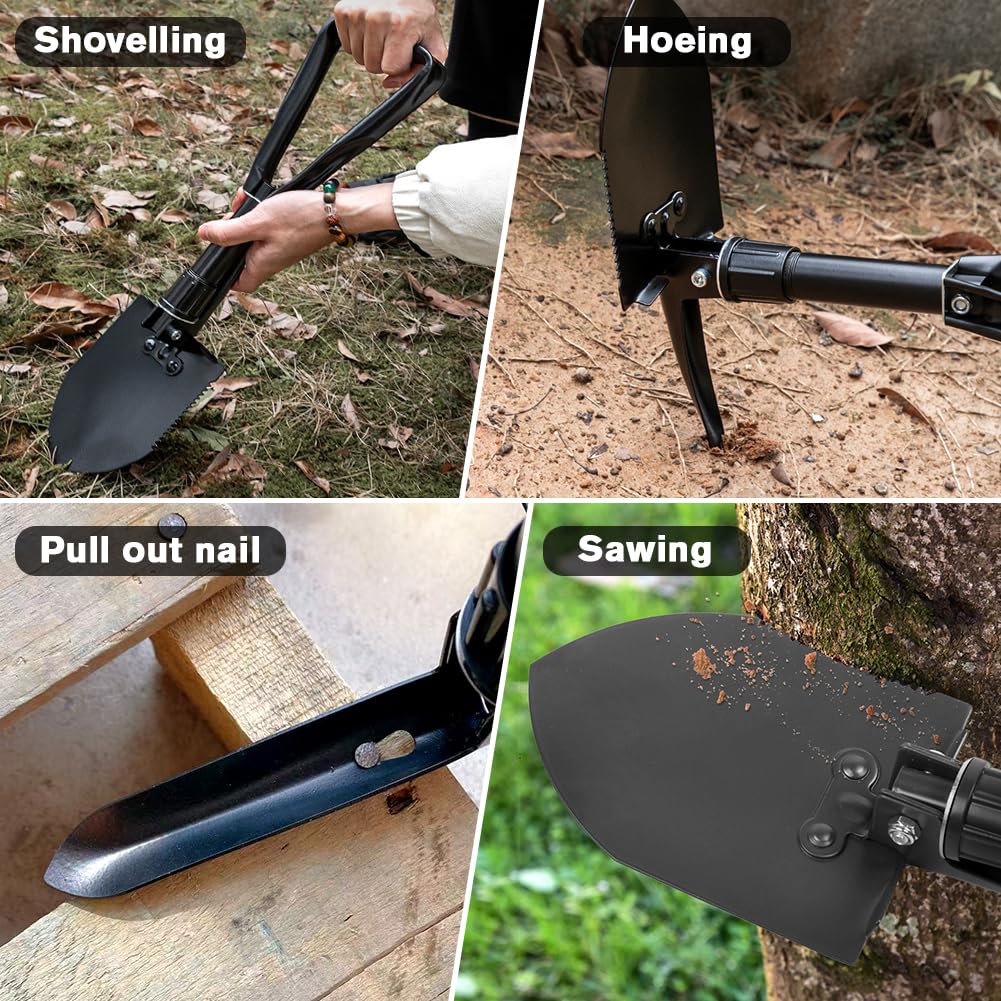 Shovelling

Hoeing

Pull out nail

Sawing