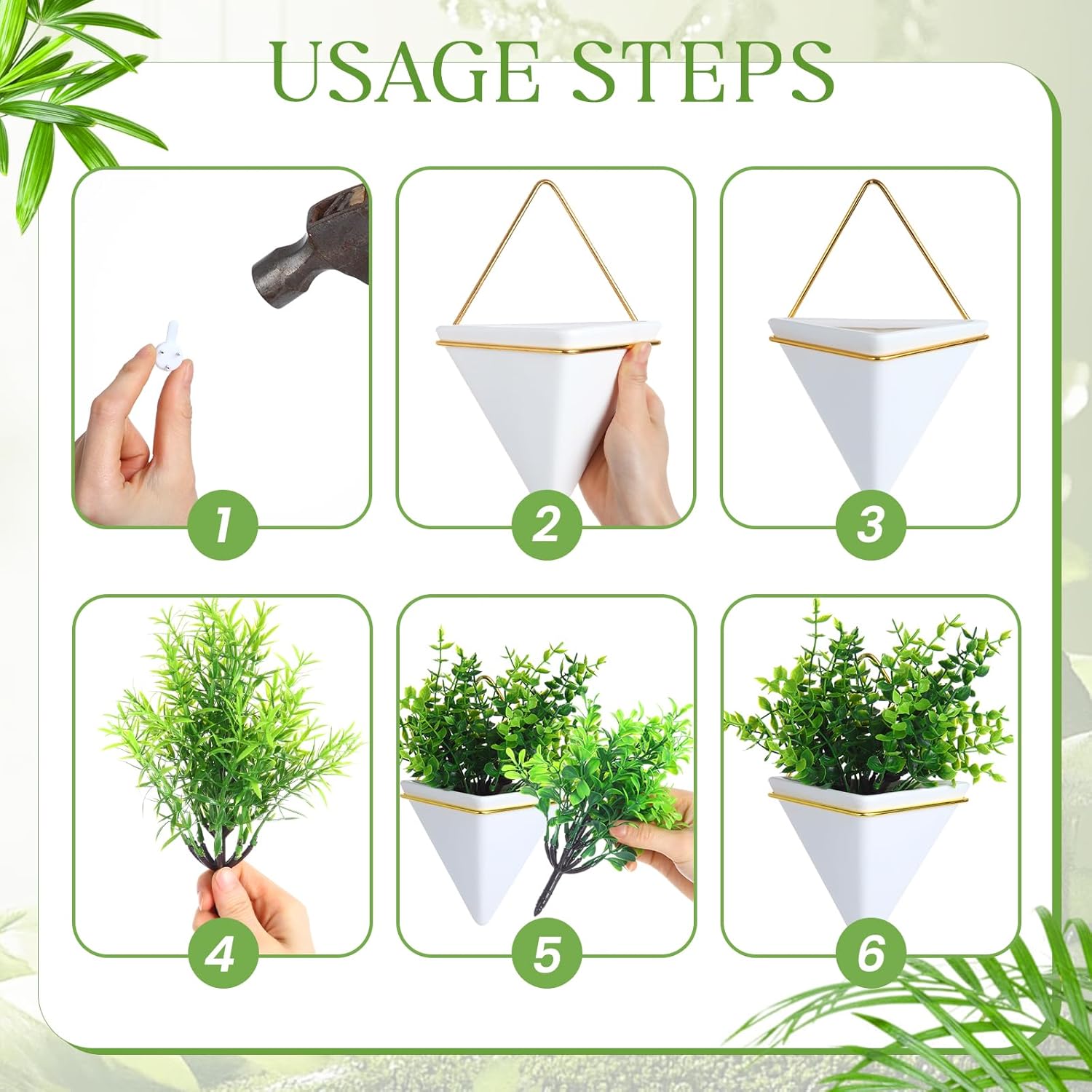 USAGE STEPS

1

2

3

4

5

6