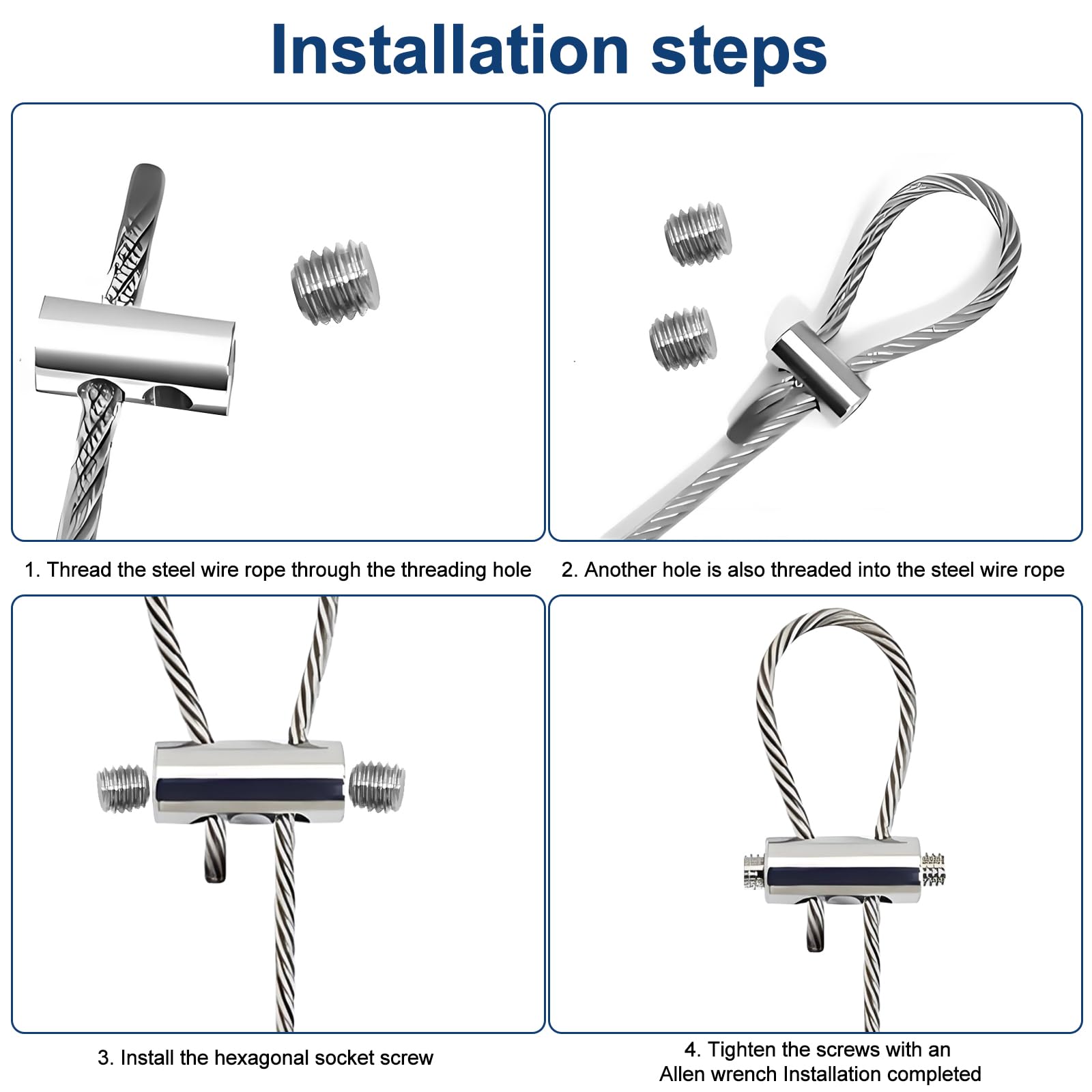 Installation steps

1. Thread the steel wire rope through the threading hole

2. Another hole is also threaded into the steel wire rope

3. Install the hexagonal socket screw

4. Tighten the screws with an Allen wrench Installation completed