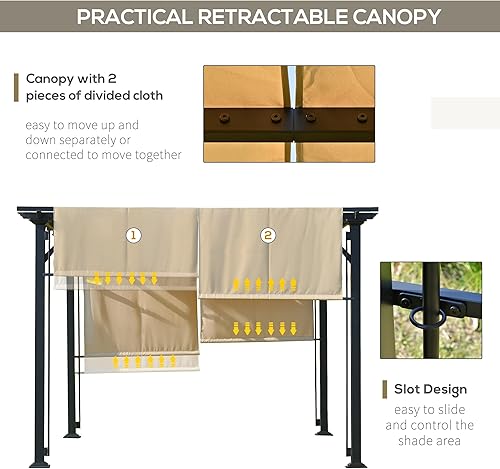 PRACTICAL RETRACTABLE CANOPY

Canopy with 2 pieces of divided cloth

easy to move up and down separately or connected to move together

1

2

Slot Design

easy to slide and control the shade area