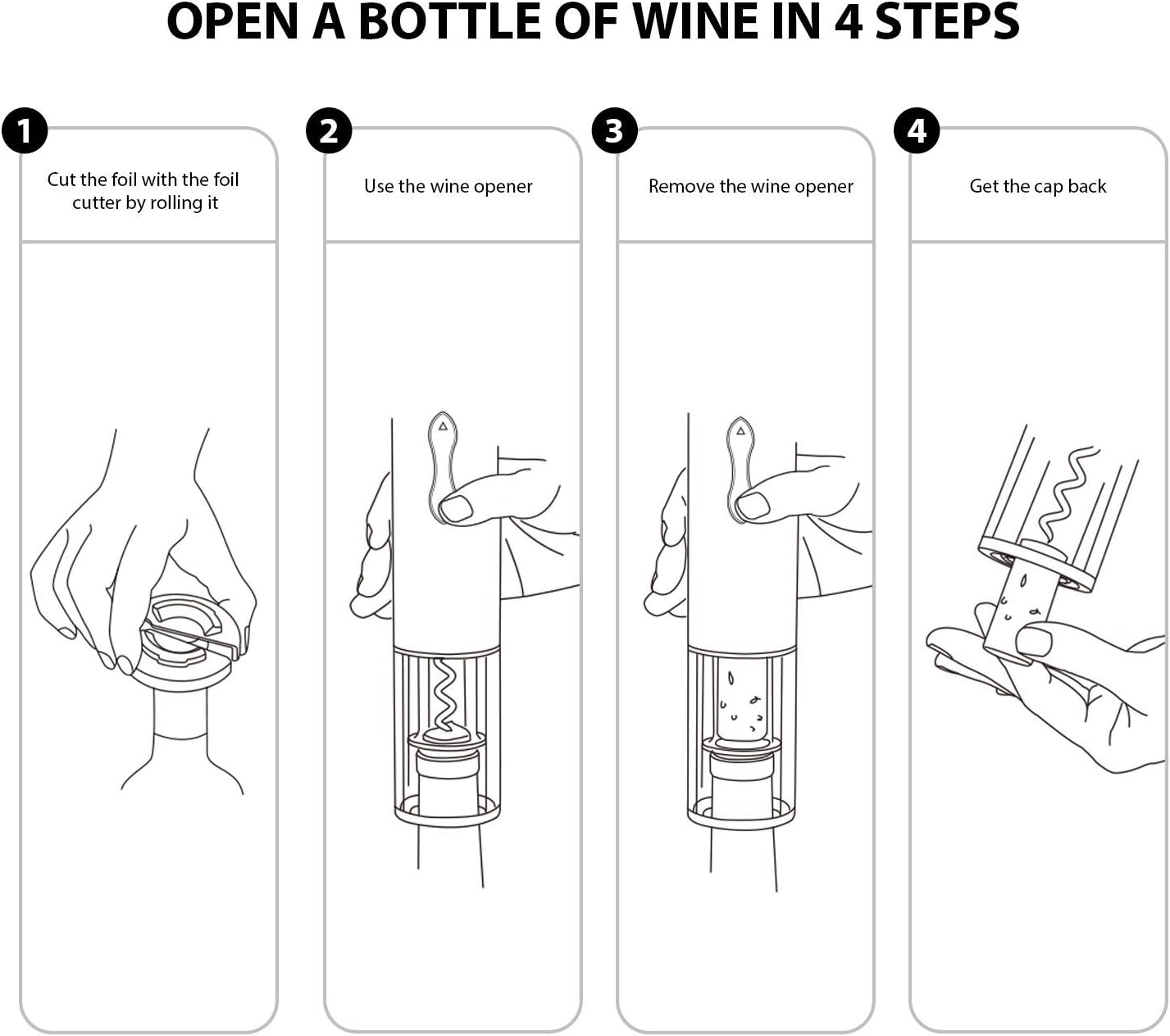 OPEN A BOTTLE OF WINE IN 4 STEPS

1

Cut the foil with the foil cutter by rolling it

2

Use the wine opener

3

Remove the wine opener

4

Get the cap back