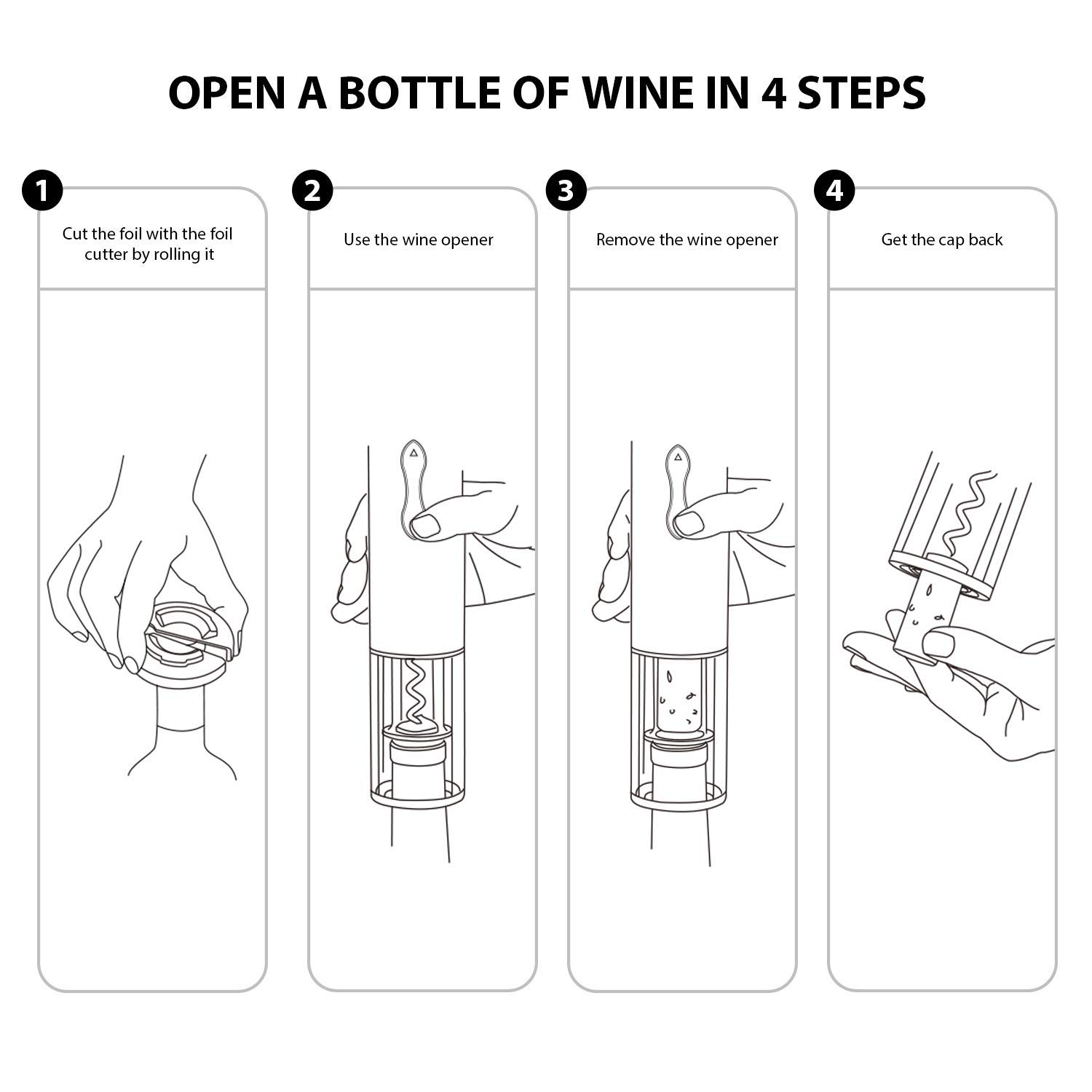 OPEN A BOTTLE OF WINE IN 4 STEPS

1
Cut the foil with the foil cutter by rolling it

2
Use the wine opener

3
Remove the wine opener

4
Get the cap back