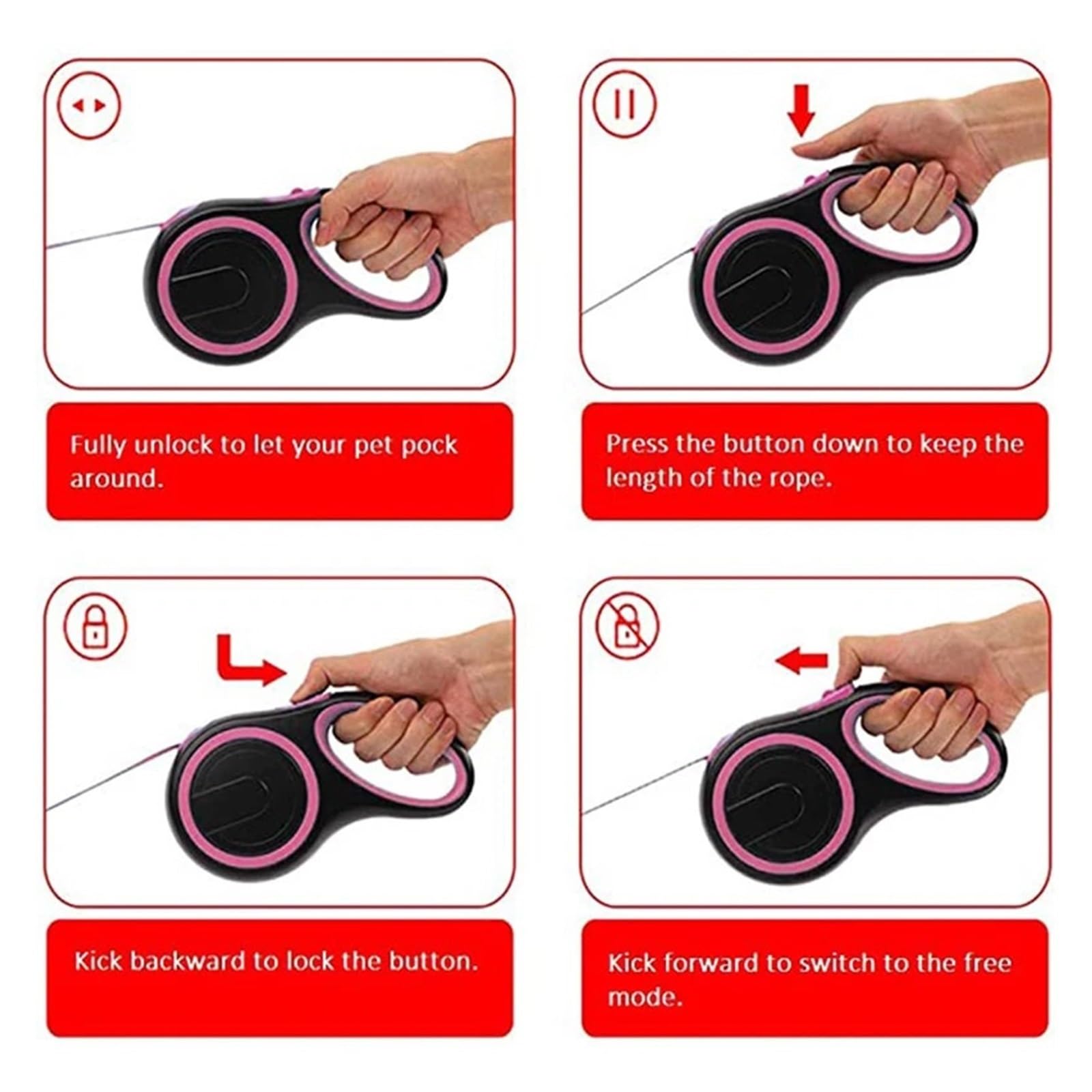 Fully unlock to let your pet pock around.

Press the button down to keep the length of the rope.

Kick backward to lock the button.

Kick forward to switch to the free mode.