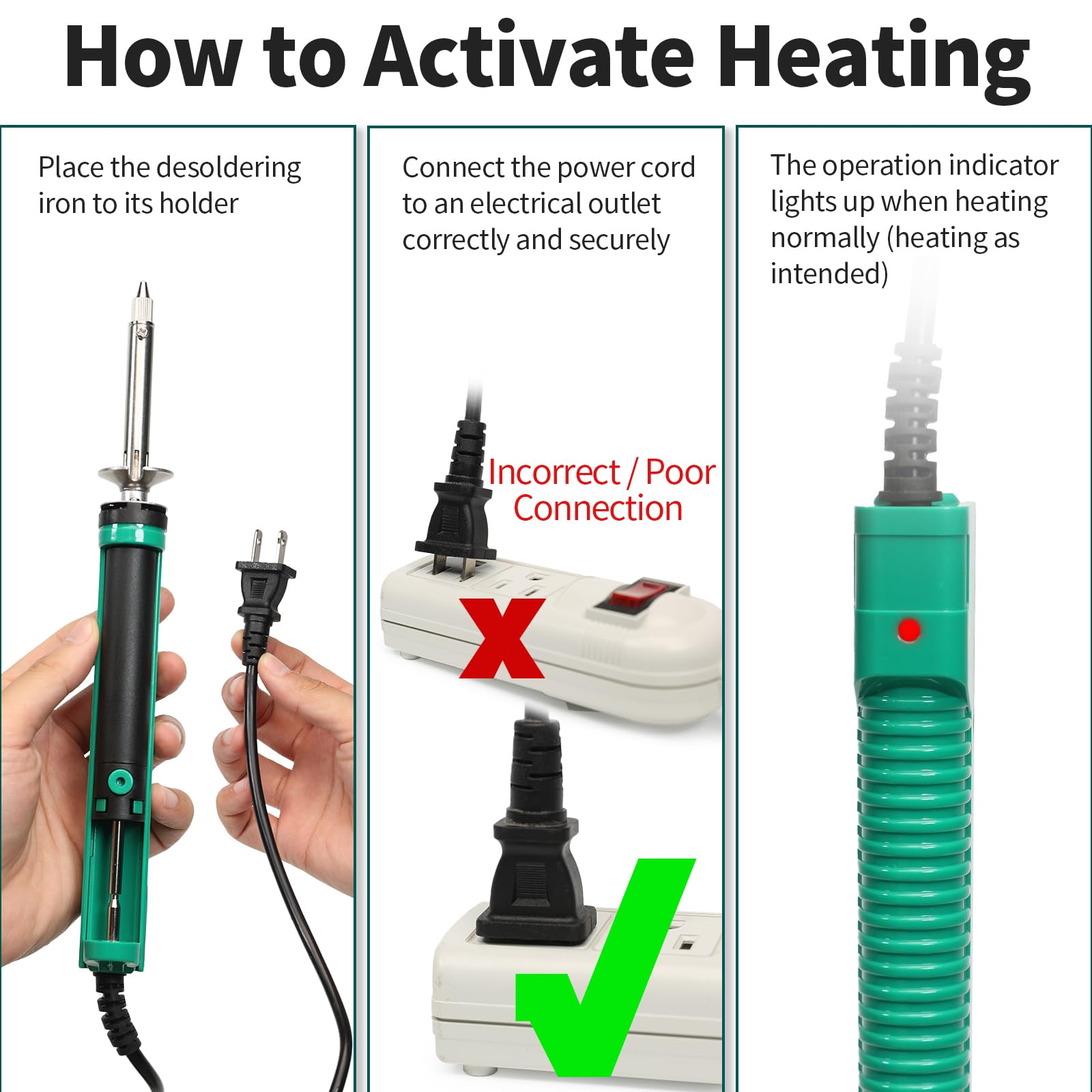 How to Activate Heating

Place the desoldering iron to its holder

Connect the power cord to an electrical outlet correctly and securely

Incorrect / Poor Connection

The operation indicator lights up when heating normally (heating as intended)