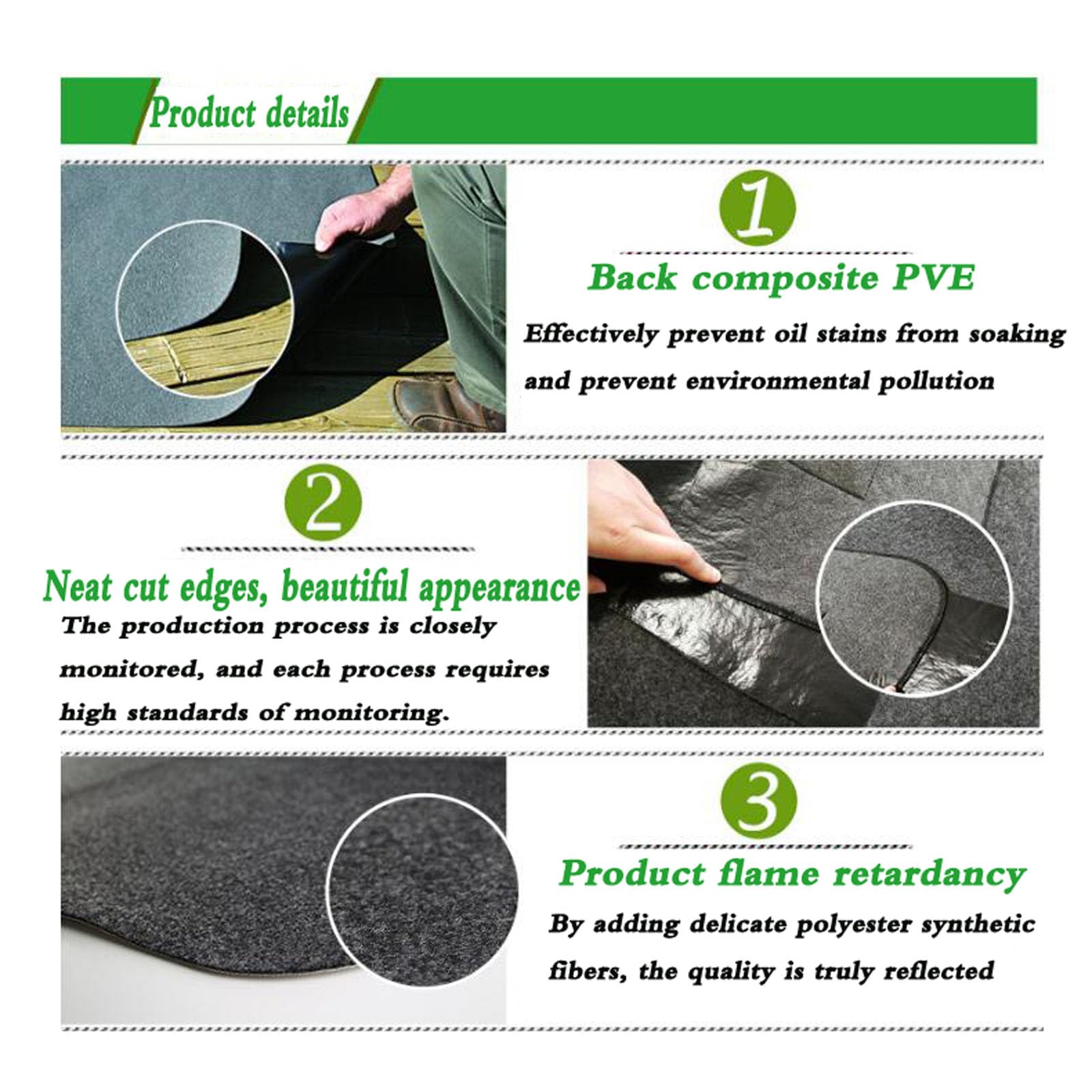 Product details

1

Back composite PVE

Effectively prevent oil stains from soaking and prevent environmental pollution

2

Neat cut edges, beautiful appearance

The production process is closely monitored, and each process requires high standards of monitoring.

3

Product flame retardancy

By adding delicate polyester synthetic fibers, the quality is truly reflected