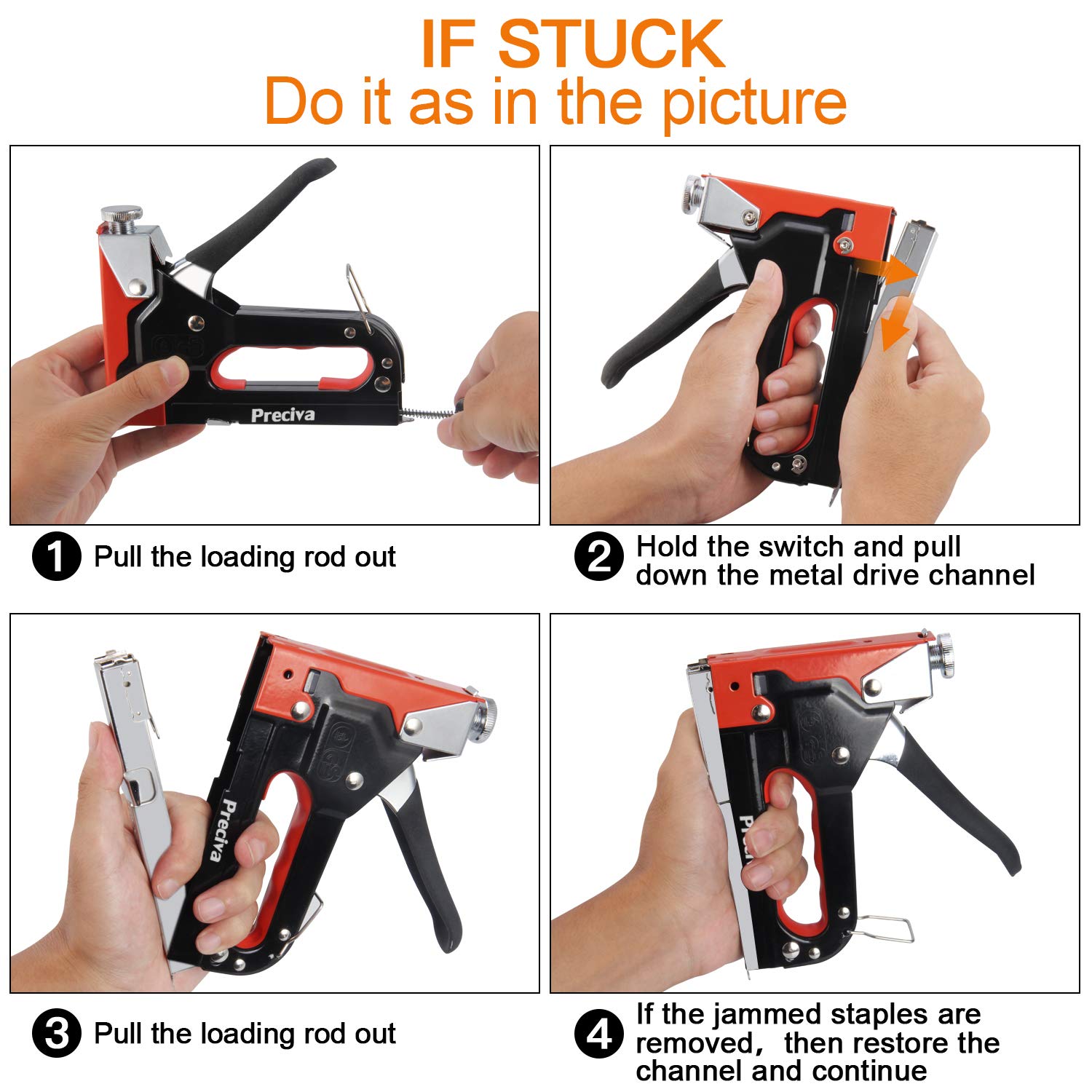 IF STUCK
Do it as in the picture

Preciva

1 Pull the loading rod out

2 Hold the switch and pull down the metal drive channel

Preciva

3 Pull the loading rod out

4 If the jammed staples are removed， then restore the channel and continue