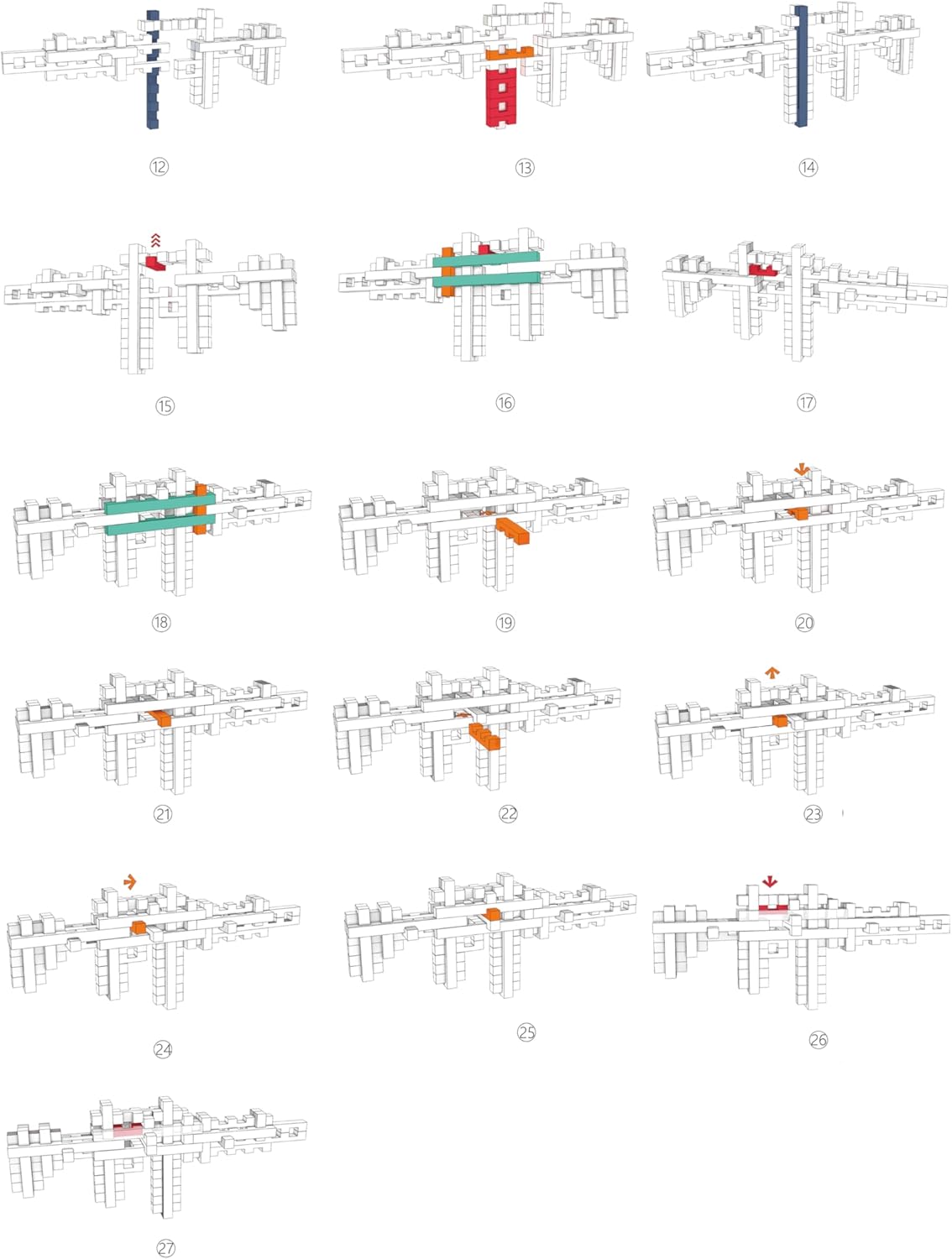 ⑫

⑬

⑭

⑮

⑯

⑰

⑱

⑲

⑳

㉑

㉒

㉓

㉔

㉕

㉖

㉗