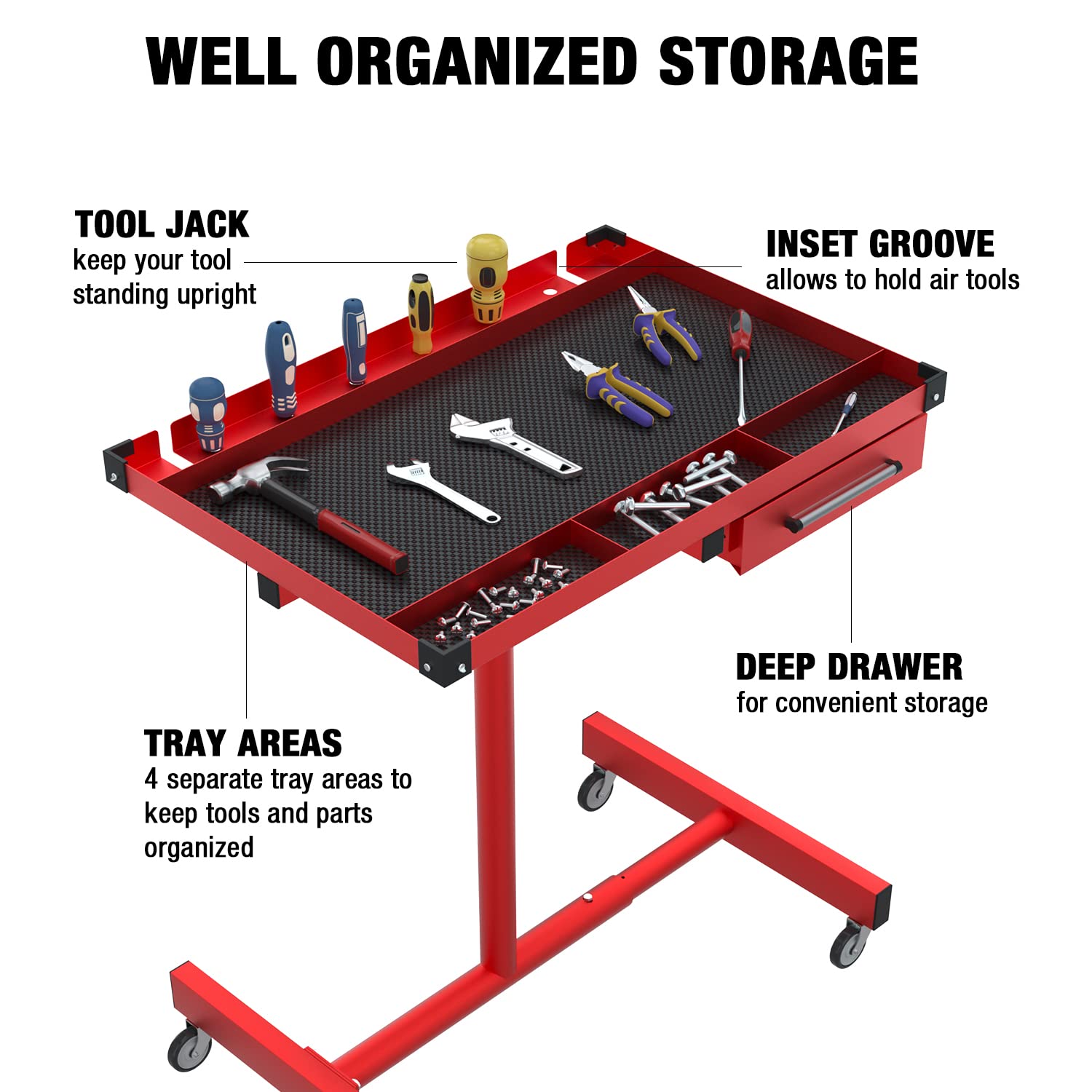 WELL ORGANIZED STORAGE

TOOL JACK
keep your tool standing upright

INSET GROOVE
allows to hold air tools

DEEP DRAWER
for convenient storage

TRAY AREAS
4 separate tray areas to keep tools and parts organized