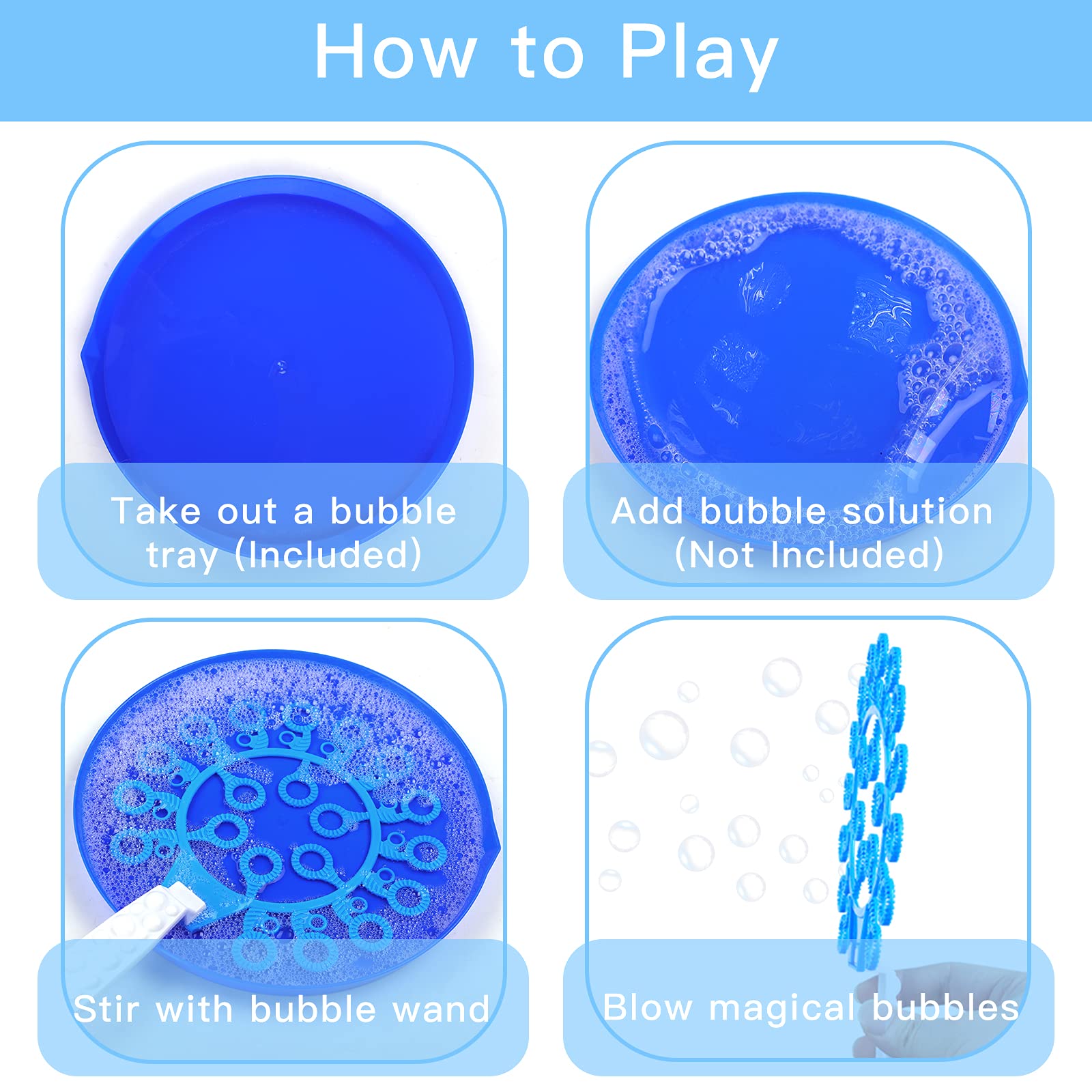 How to Play

Take out a bubble tray (Included)

Add bubble solution (Not Included)

Stir with bubble wand

Blow magical bubbles