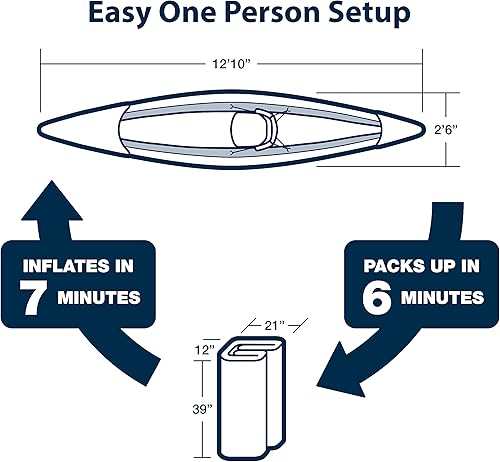 Easy One Person Setup

12'10"

2'6"

INFLATES IN
7 MINUTES

PACKS UP IN
6 MINUTES

21"

12"

39"