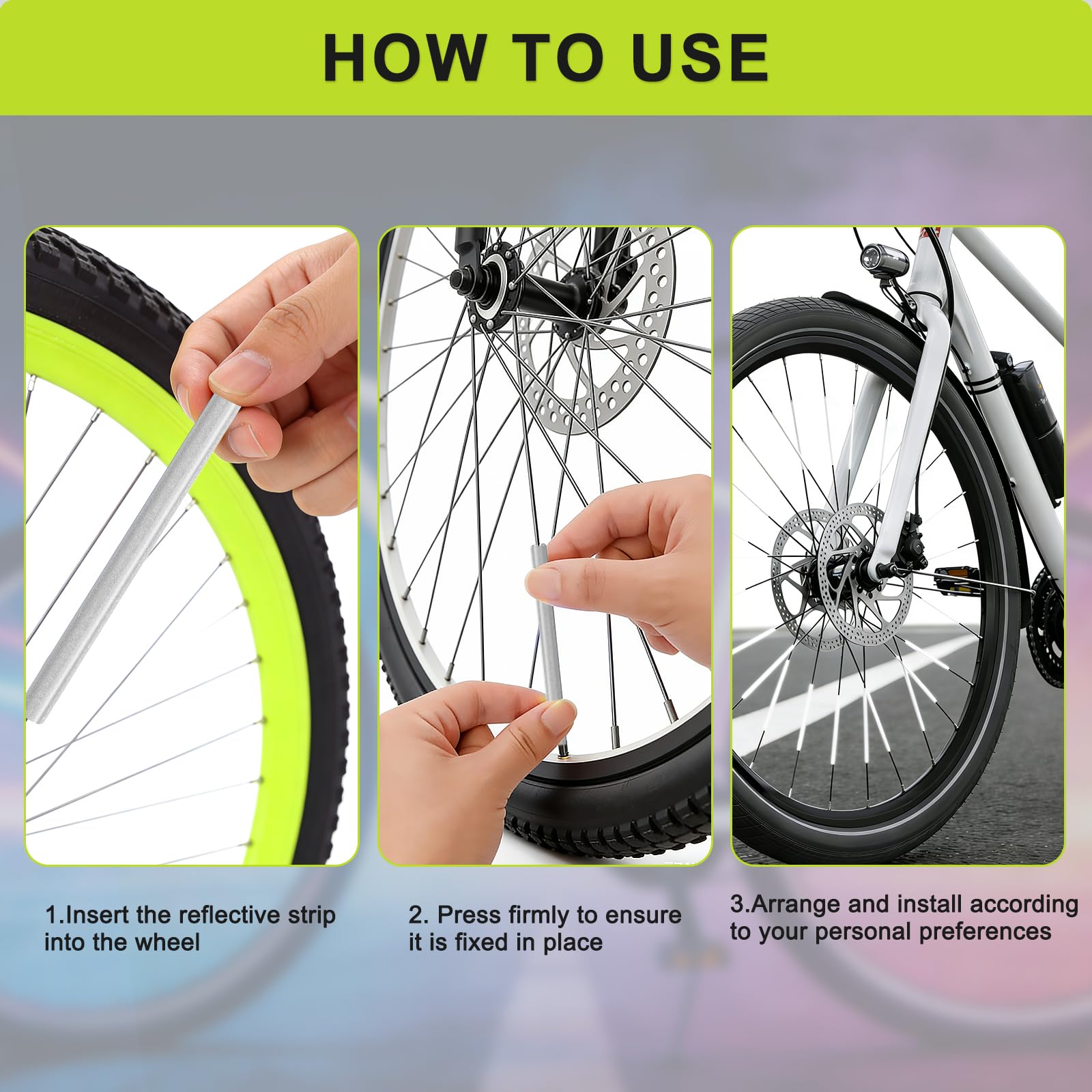 HOW TO USE

1.Insert the reflective strip into the wheel

2. Press firmly to ensure it is fixed in place

3.Arrange and install according to your personal preferences