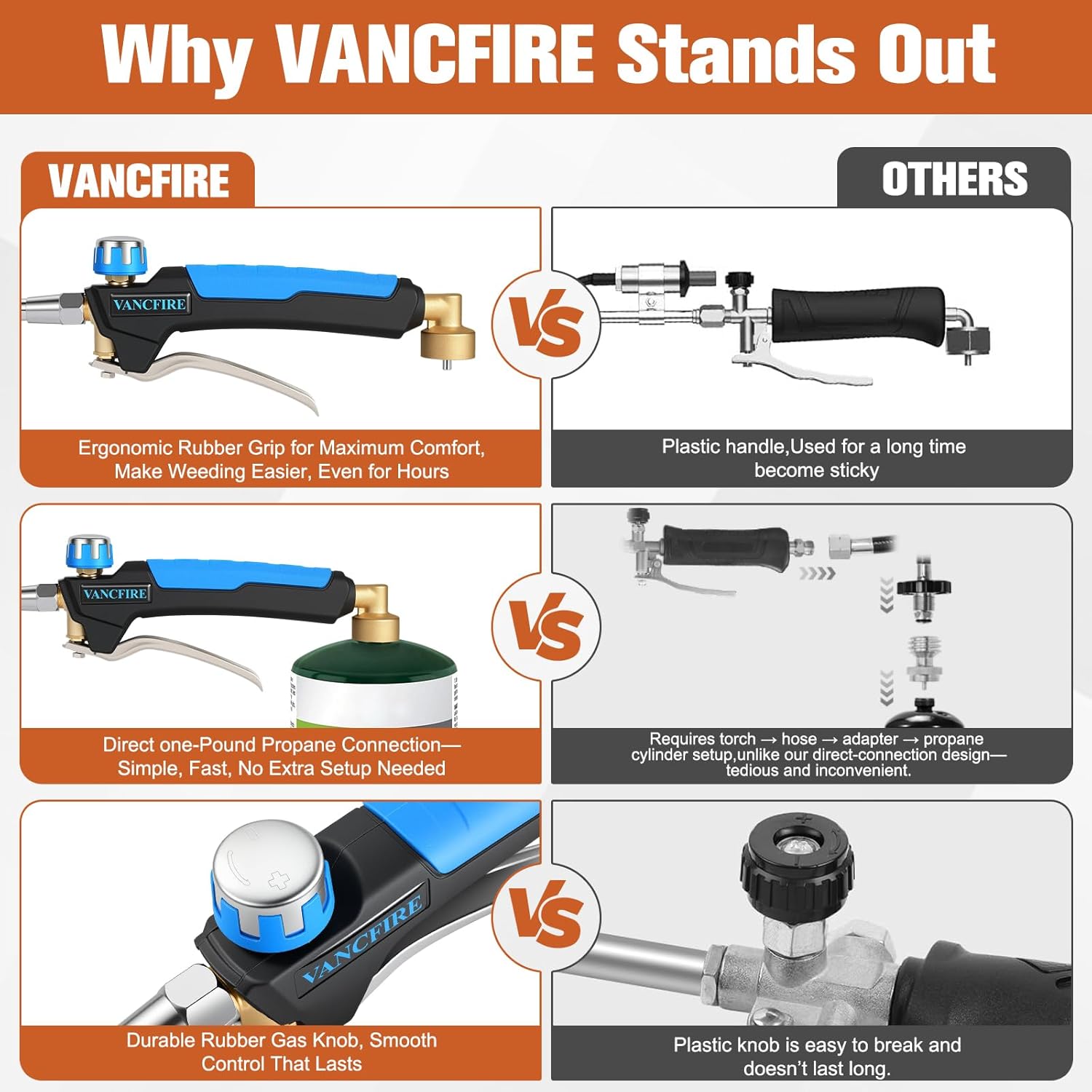 Why VANCFIRE Stands Out

VANCFIRE

OTHERS

VANCFIRE

VS

Ergonomic Rubber Grip for Maximum Comfort, Make Weeding Easier, Even for Hours

Plastic handle,Used for a long time become sticky

VANCFIRE

VS

Direct one-Pound Propane Connection— Simple, Fast, No Extra Setup Needed

Requires torch → hose → adapter → propane cylinder setup,unlike our direct-connection design— tedious and inconvenient.

VANCFIRE

VS

Durable Rubber Gas Knob, Smooth Control That Lasts

Plastic knob is easy to break and doesn't last long.