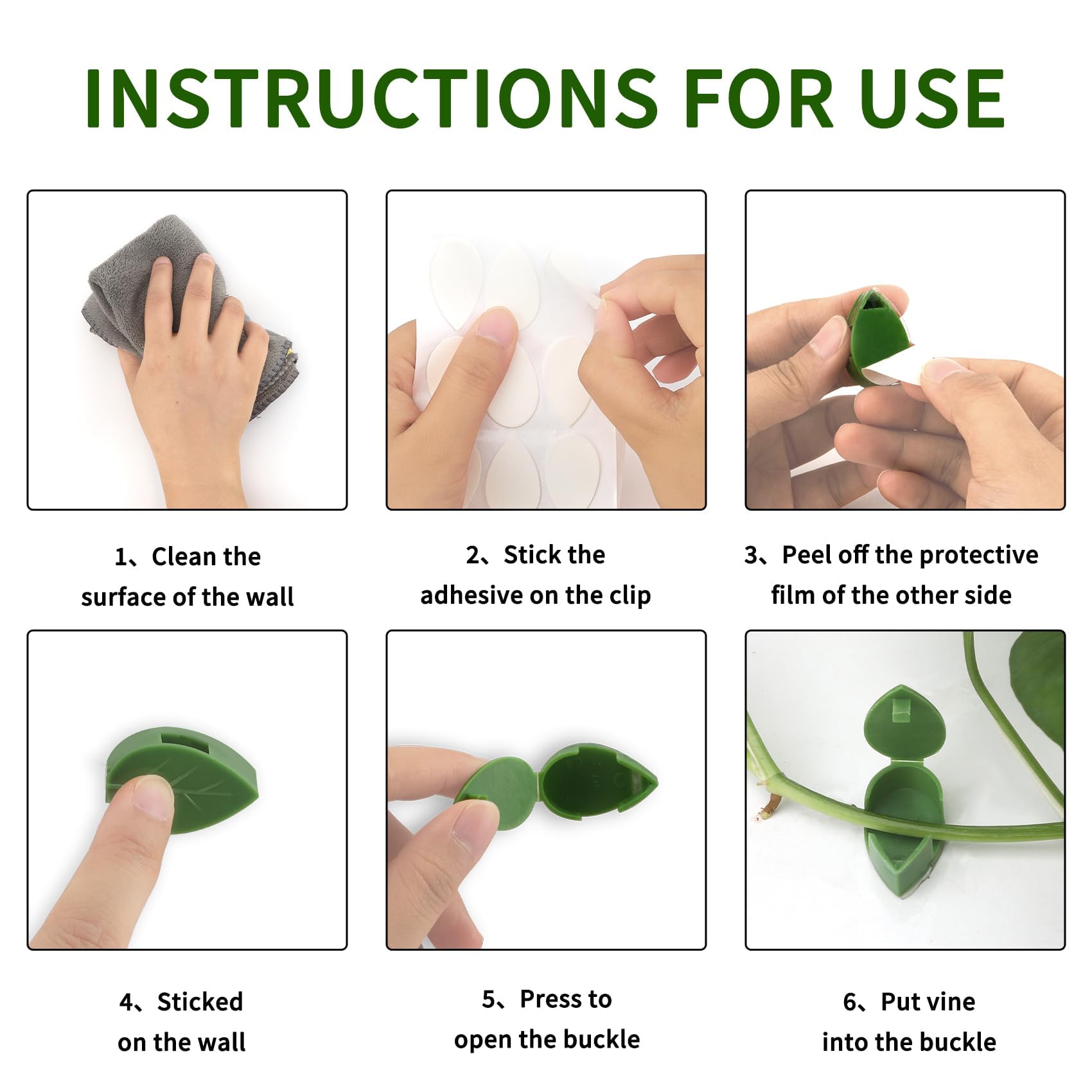 INSTRUCTIONS FOR USE

1、Clean the surface of the wall

2、Stick the adhesive on the clip

3、Peel off the protective film of the other side

4、Sticked on the wall

5、Press to open the buckle

6、Put vine into the buckle