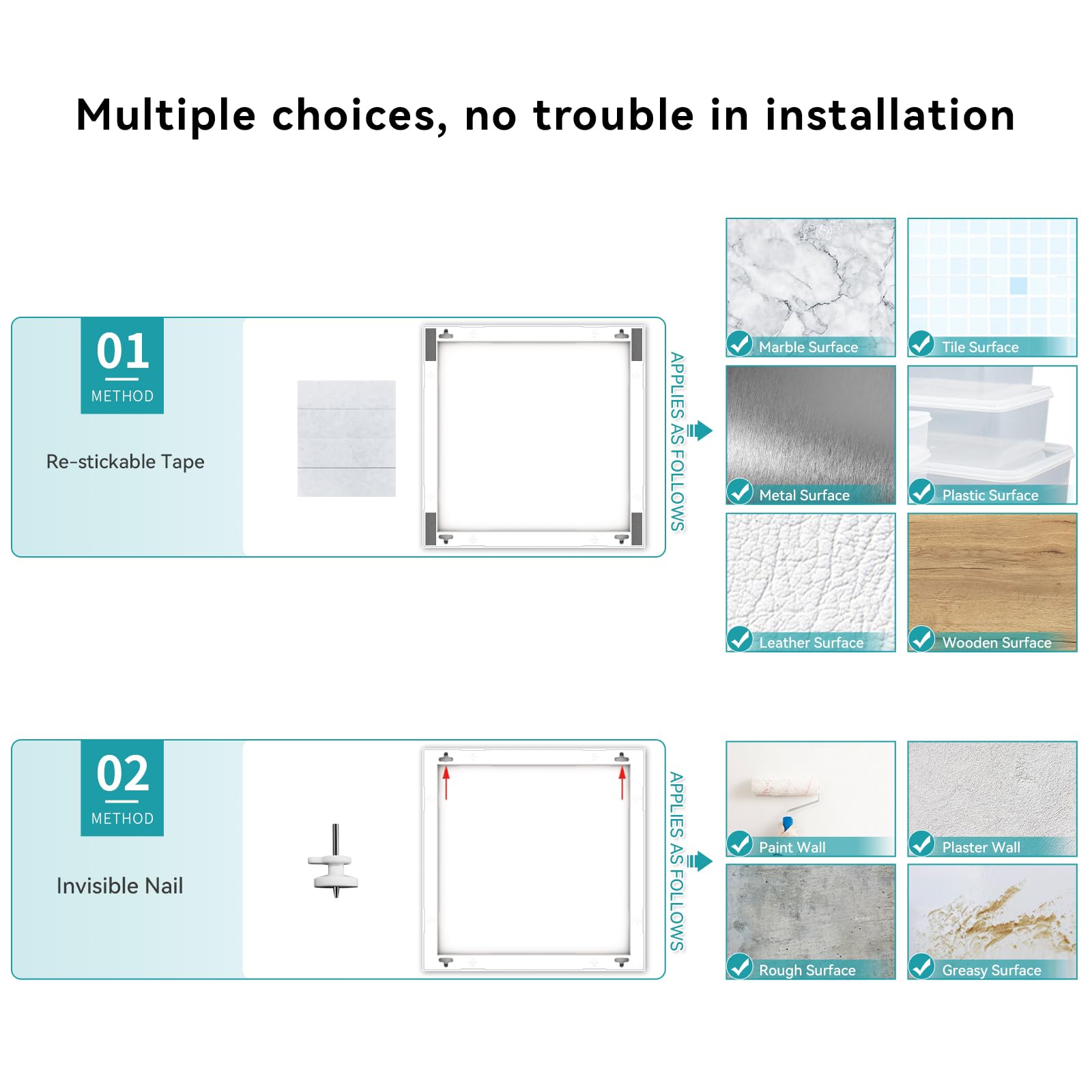 Multiple choices, no trouble in installation

01
METHOD

Re-stickable Tape

APPLIES AS FOLLOWS

Marble Surface

Tile Surface

Metal Surface

Plastic Surface

Leather Surface

Wooden Surface

02
METHOD

Invisible Nail

APPLIES AS FOLLOWS

Paint Wall

Plaster Wall

Rough Surface

Greasy Surface