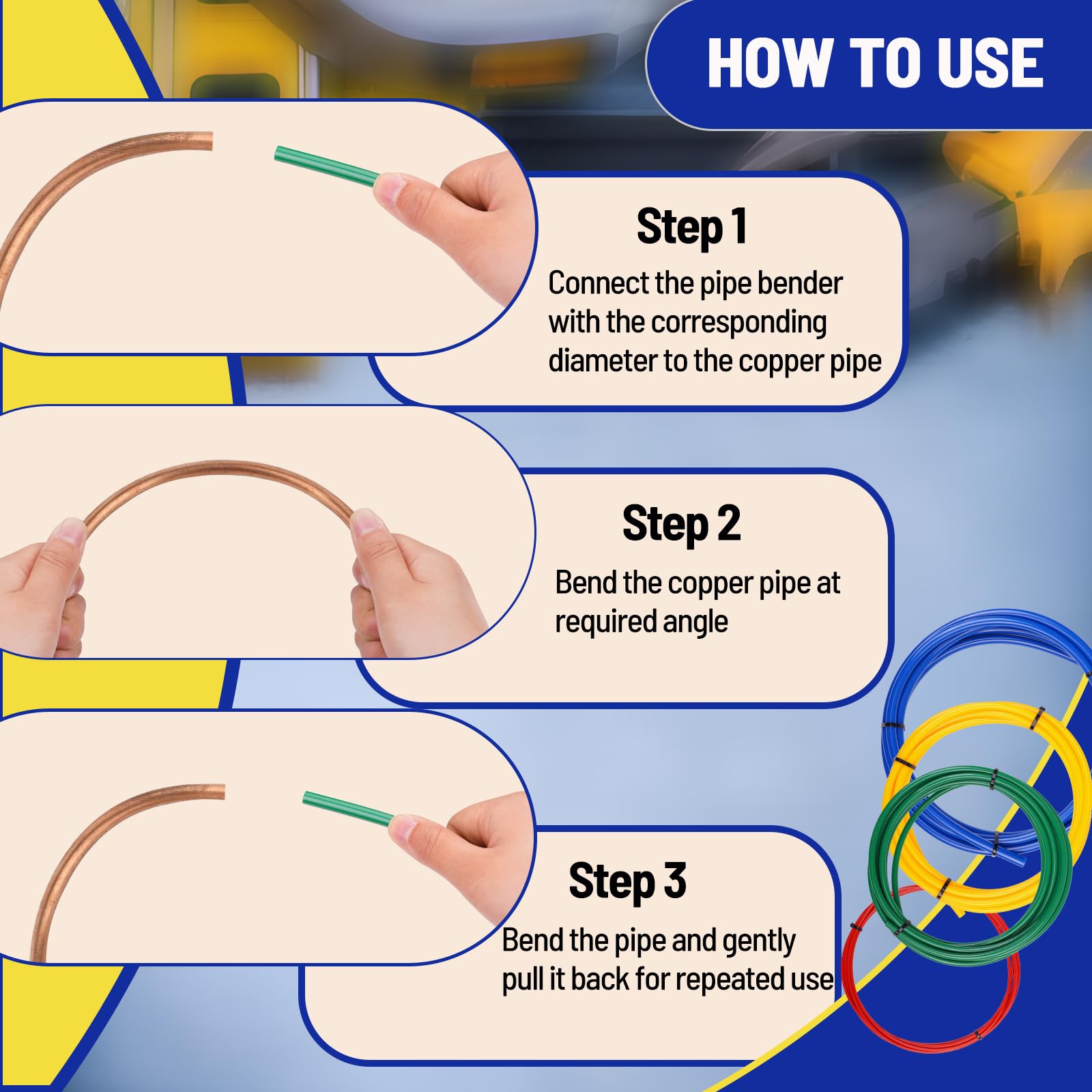 HOW TO USE

Step 1
Connect the pipe bender with the corresponding diameter to the copper pipe

Step 2
Bend the copper pipe at required angle

Step 3
Bend the pipe and gently pull it back for repeated use