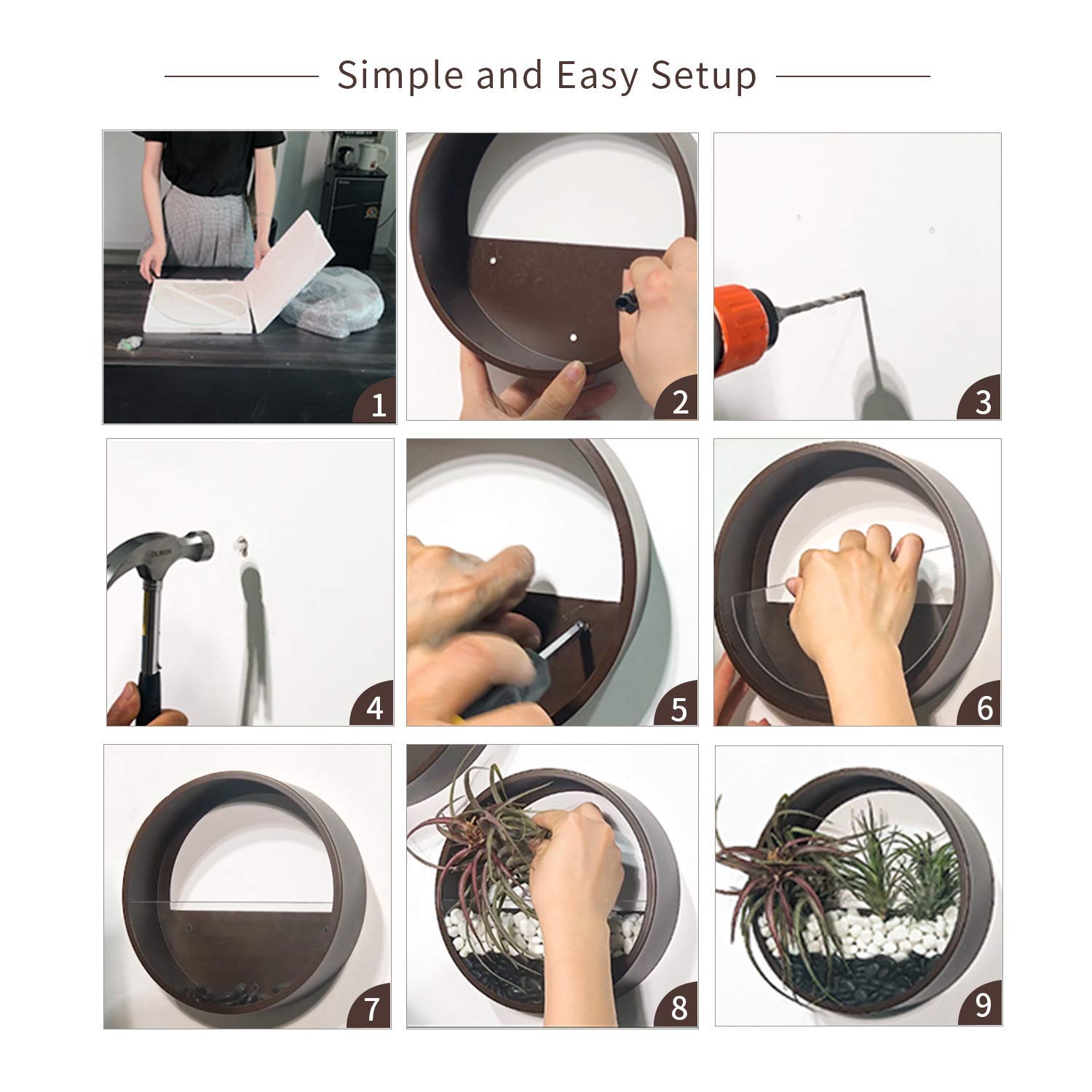 Simple and Easy Setup

1

2

3

4

5

6

7

8

9