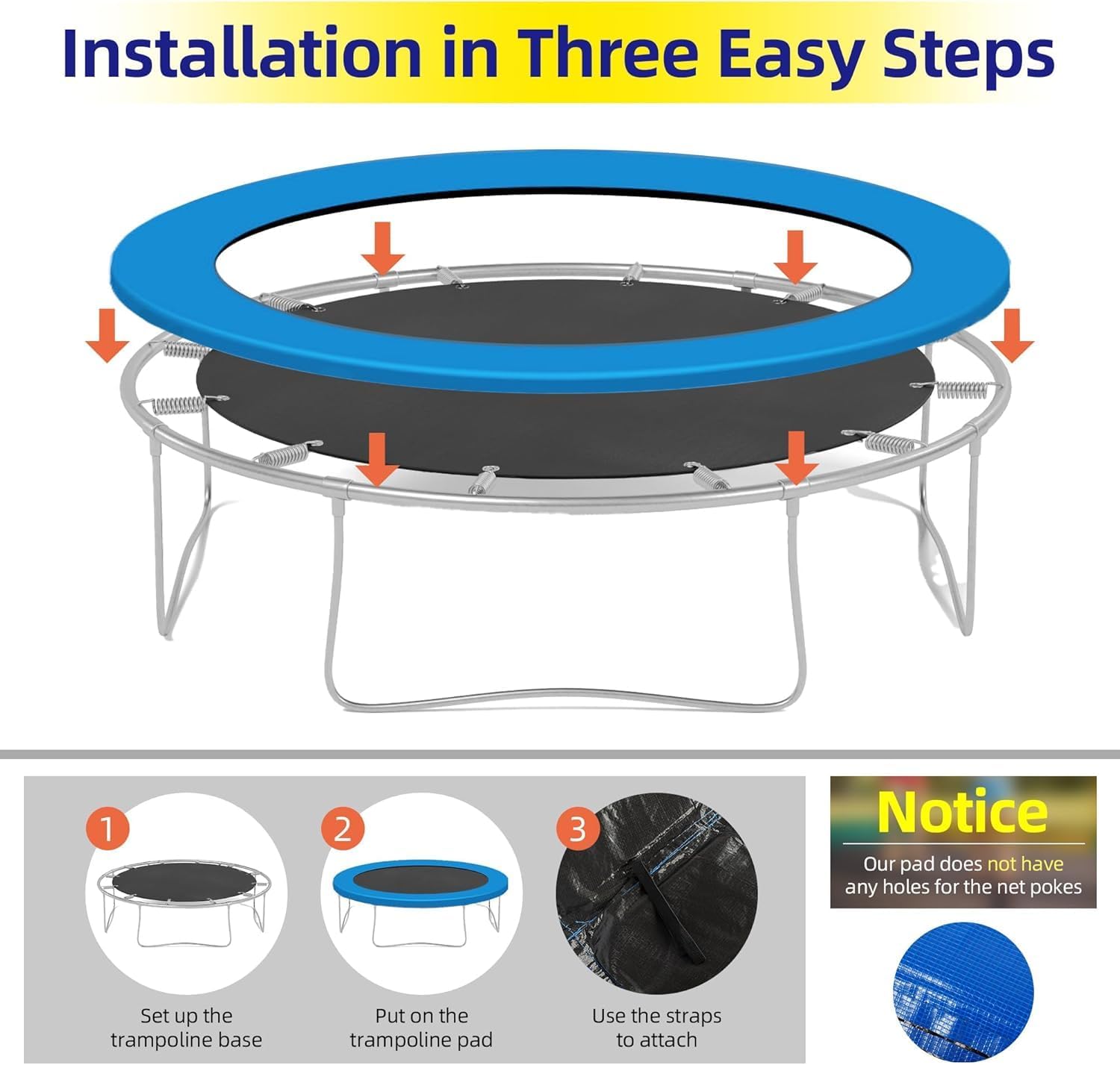 Installation in Three Easy Steps

1
Set up the trampoline base

2
Put on the trampoline pad

3
Use the straps to attach

Notice
Our pad does not have any holes for the net pokes