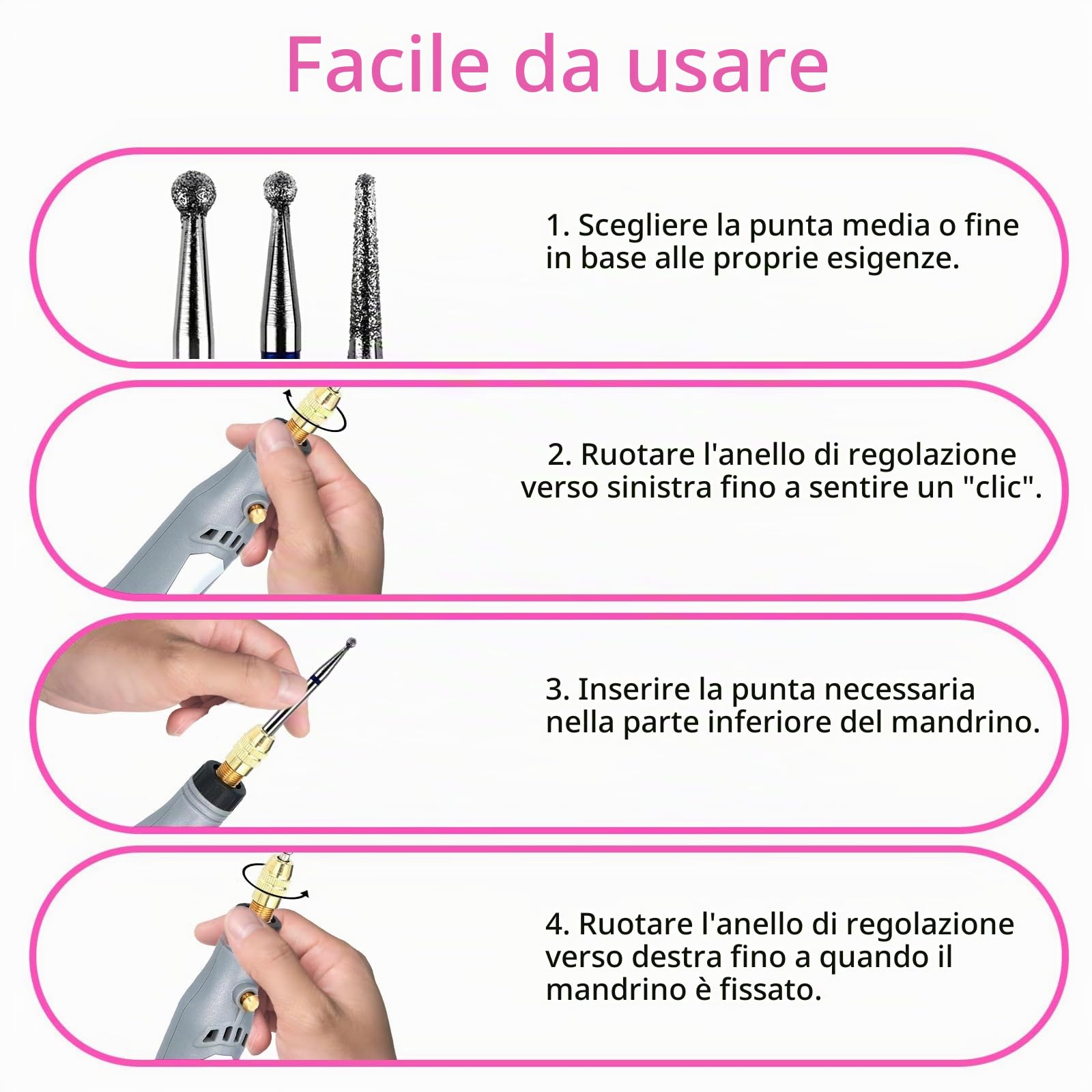 Facile da usare

1. Scegliere la punta media o fine in base alle proprie esigenze.

2. Ruotare l'anello di regolazione verso sinistra fino a sentire un "clic".

3. Inserire la punta necessaria nella parte inferiore del mandrino.

4. Ruotare l'anello di regolazione verso destra fino a quando il mandrino è fissato.