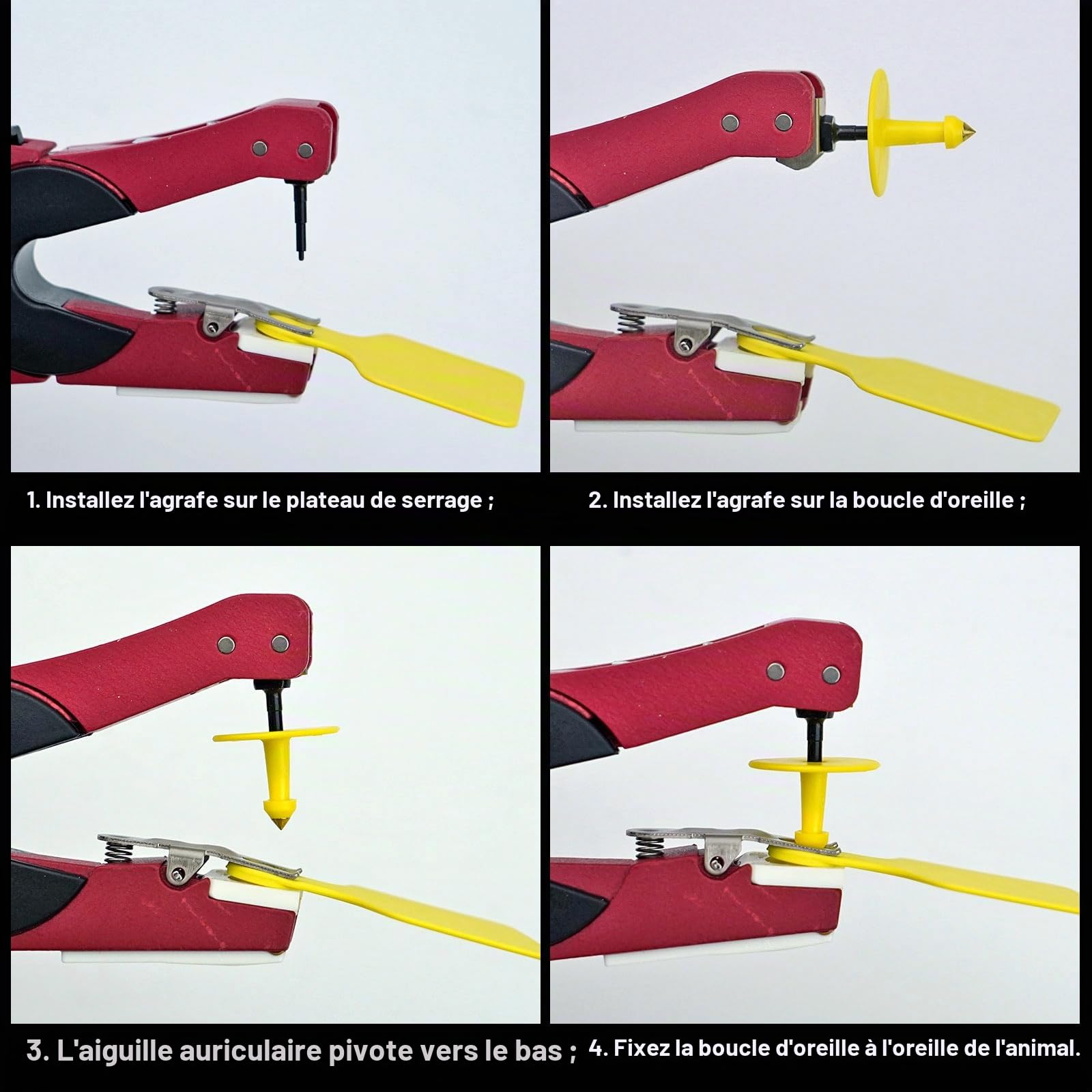 1. Installez l'agrafe sur le plateau de serrage ;

2. Installez l'agrafe sur la boucle d'oreille ;

3. L'aiguille auriculaire pivote vers le bas ;

4. Fixez la boucle d'oreille à l'oreille de l'animal.