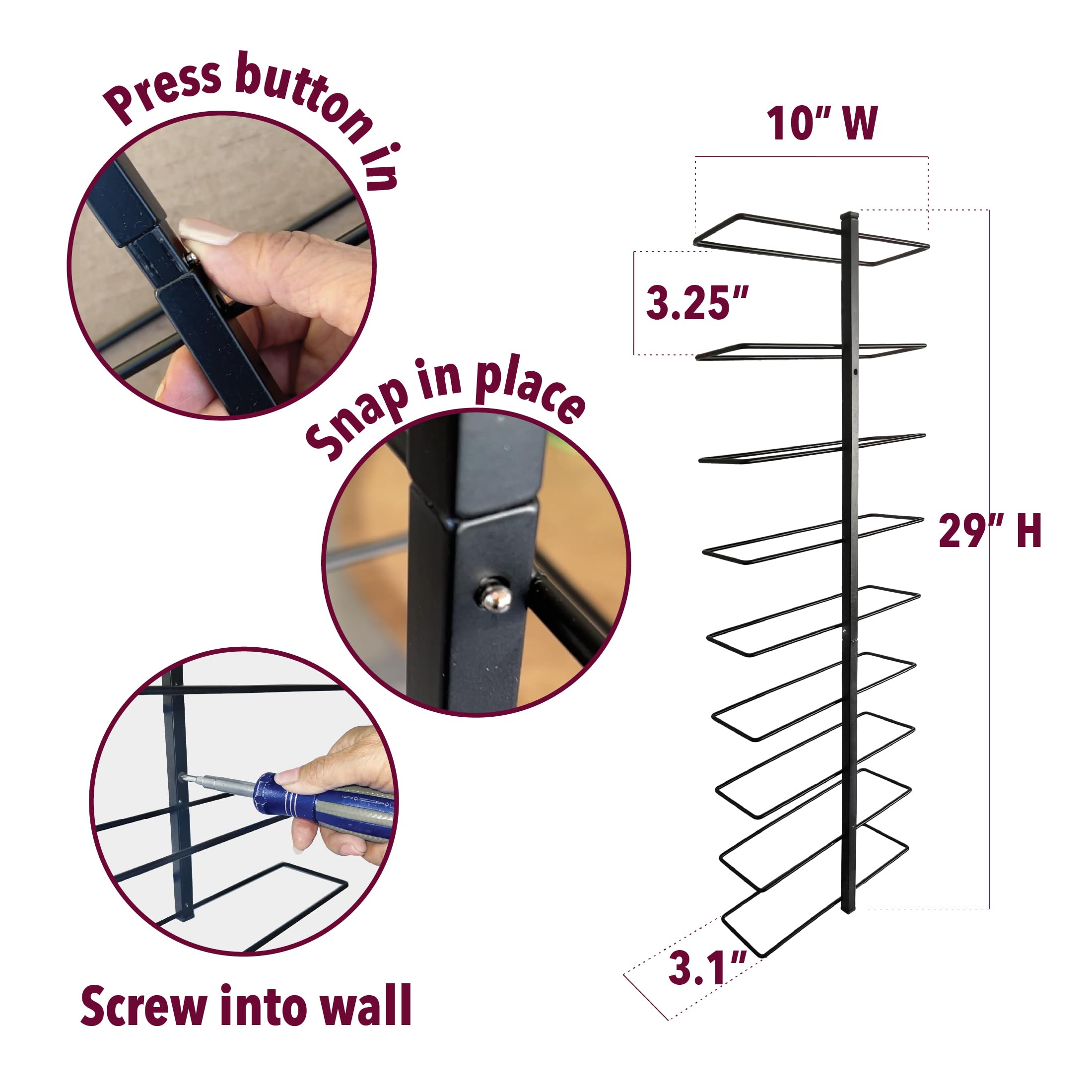 Press button in

Snap in place

Screw into wall

10" W

3.25"

29" H

3.1"