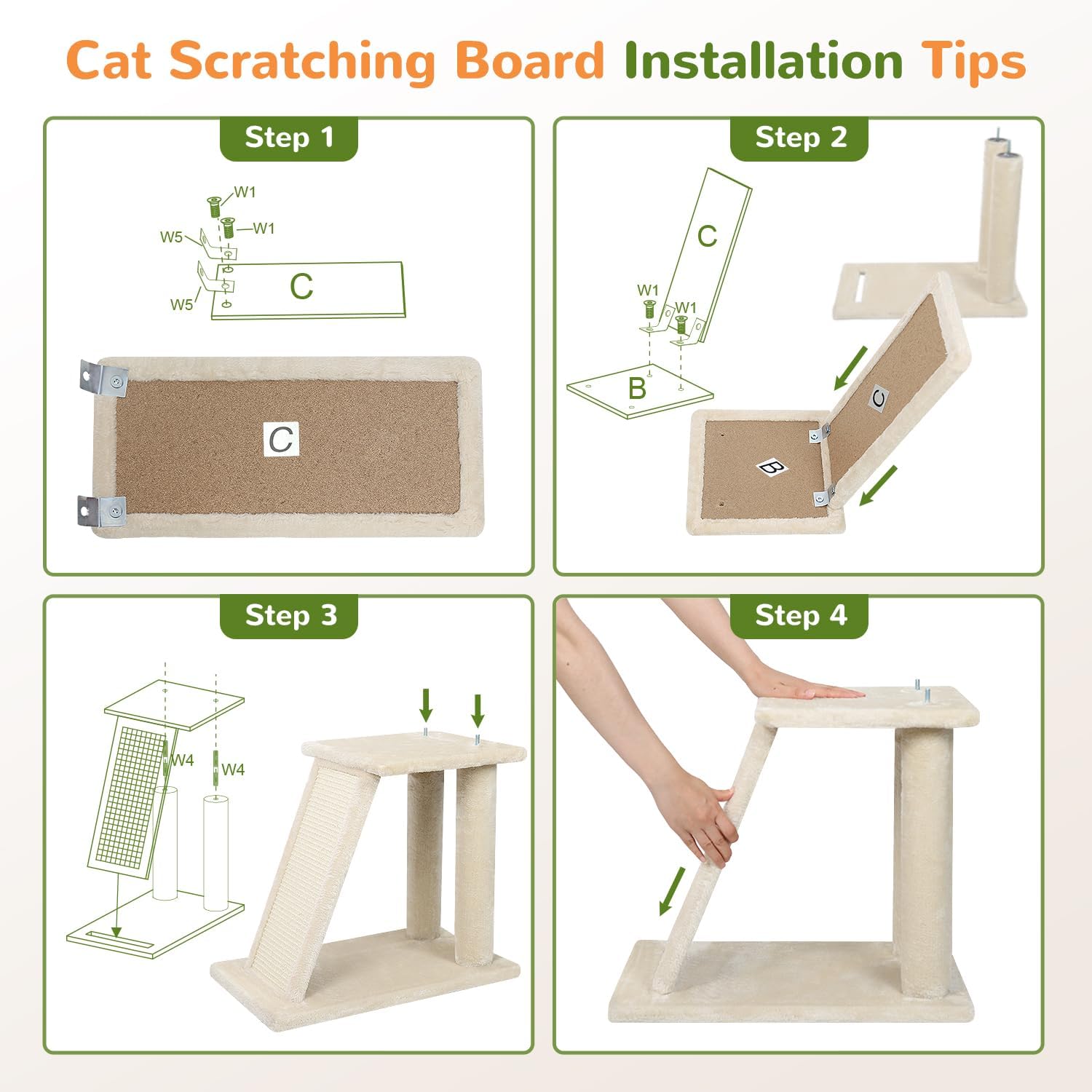 Cat Scratching Board Installation Tips

Step 1

W1
W1
W5
W5
C

C

Step 2

C
W1
W1
B

C
B

Step 3

W4
W4

Step 4