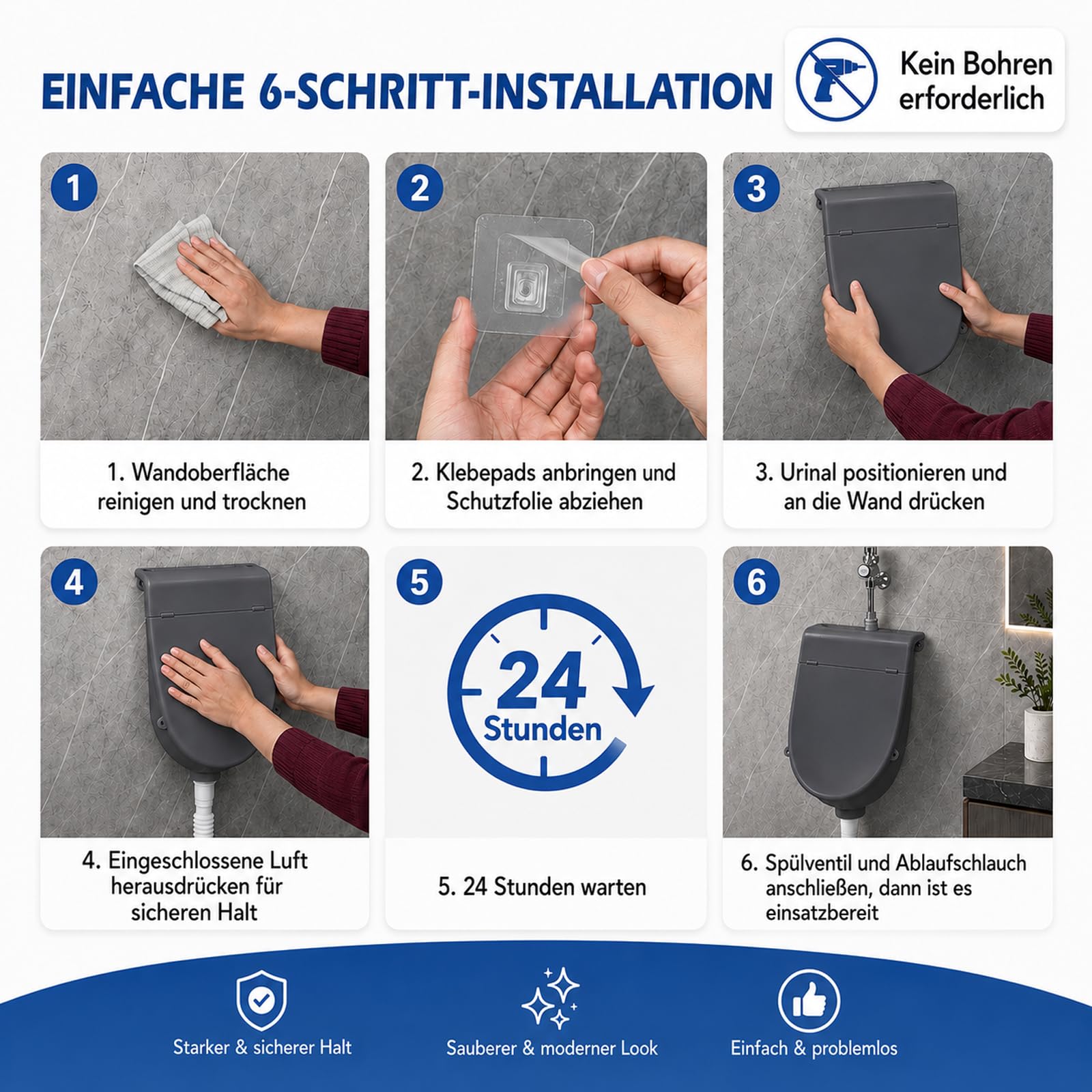 EINFACHE 6-SCHRITT-INSTALLATION

Kein Bohren erforderlich

1

1. Wandoberfläche reinigen und trocknen

2

2. Klebepads anbringen und Schutzfolie abziehen

3

3. Urinal positionieren und an die Wand drücken

4

4. Eingeschlossene Luft herausdrücken für sicheren Halt

5

24 Stunden

5. 24 Stunden warten

6

6. Spülventil und Ablaufschlauch anschließen, dann ist es einsatzbereit

Starker & sicherer Halt

Sauberer & moderner Look

Einfach & problemlos