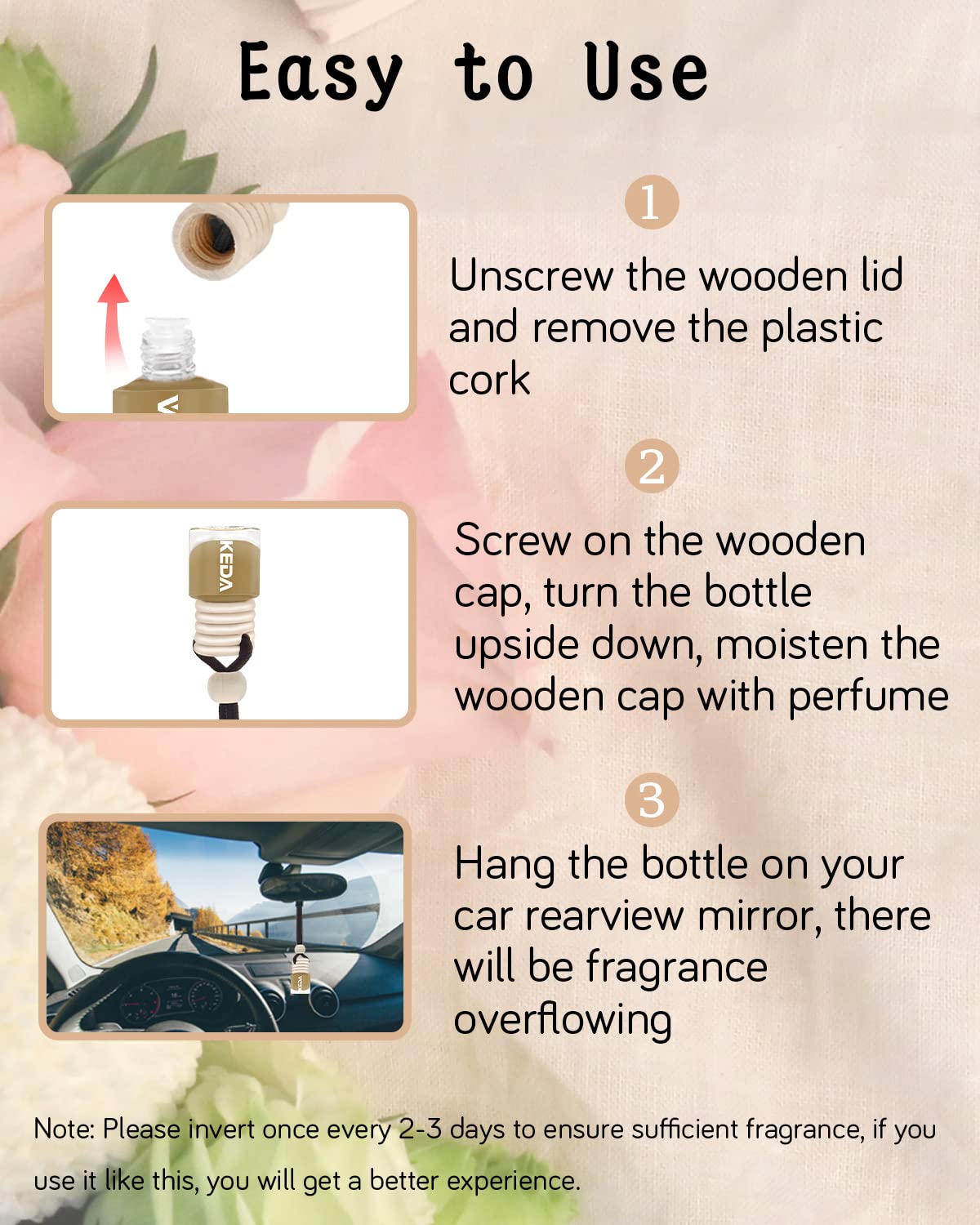 Easy to Use

1

Unscrew the wooden lid and remove the plastic cork

2

KEDA

Screw on the wooden cap, turn the bottle upside down, moisten the wooden cap with perfume

3

Hang the bottle on your car rearview mirror, there will be fragrance overflowing

Note: Please invert once every 2-3 days to ensure sufficient fragrance, if you use it like this, you will get a better experience.