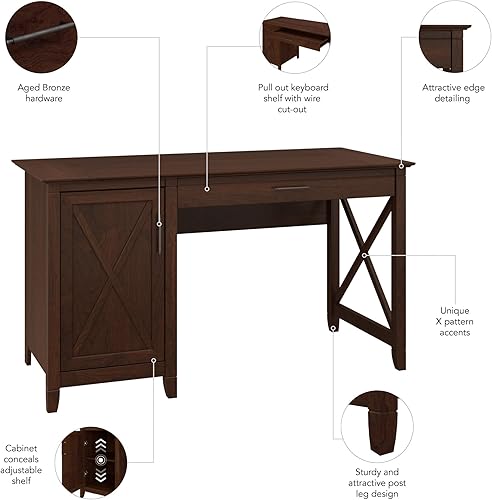 Aged Bronze hardware

Pull out keyboard shelf with wire cut-out

Attractive edge detailing

Unique X pattern accents

Cabinet conceals adjustable shelf

Sturdy and attractive post leg design