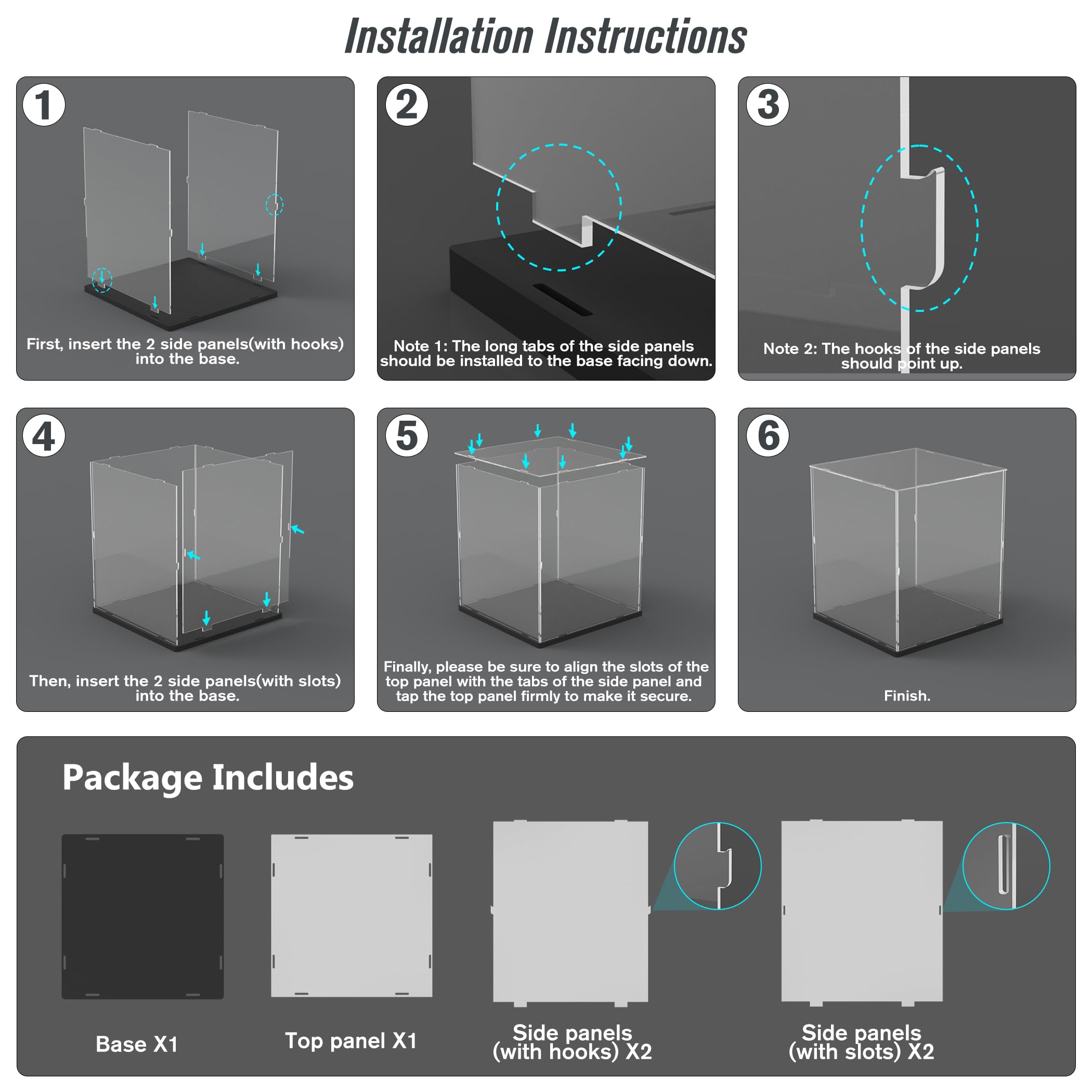 Installation Instructions

1

First, insert the 2 side panels(with hooks) into the base.

2

Note 1: The long tabs of the side panels should be installed to the base facing down.

3

Note 2: The hooks of the side panels should point up.

4

Then, insert the 2 side panels(with slots) into the base.

5

Finally, please be sure to align the slots of the top panel with the tabs of the side panel and tap the top panel firmly to make it secure.

6

Finish.

Package Includes

Base X1

Top panel X1

Side panels (with hooks) X2

Side panels (with slots) X2