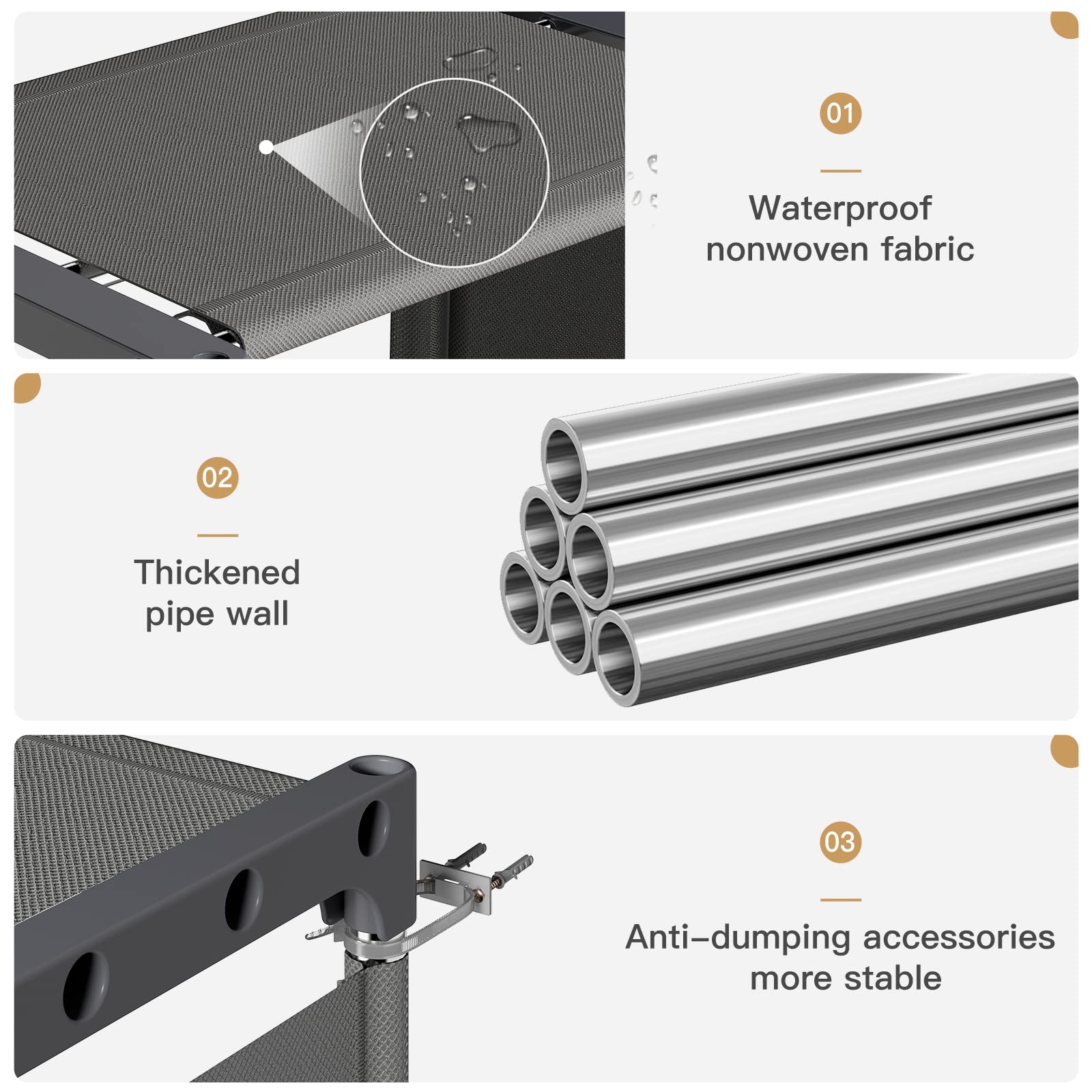 01

Waterproof nonwoven fabric

02

Thickened pipe wall

03

Anti-dumping accessories more stable