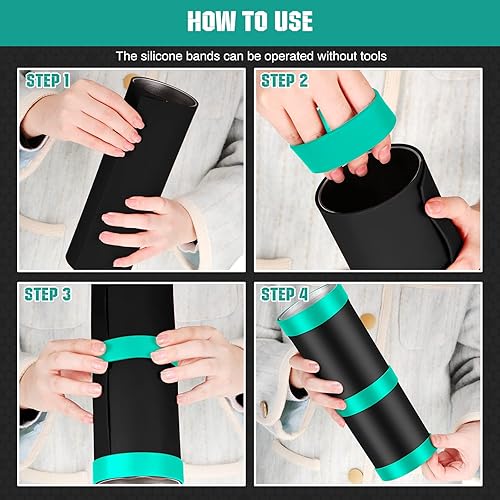 HOW TO USE

The silicone bands can be operated without tools

STEP 1

STEP 2

STEP 3

STEP 4