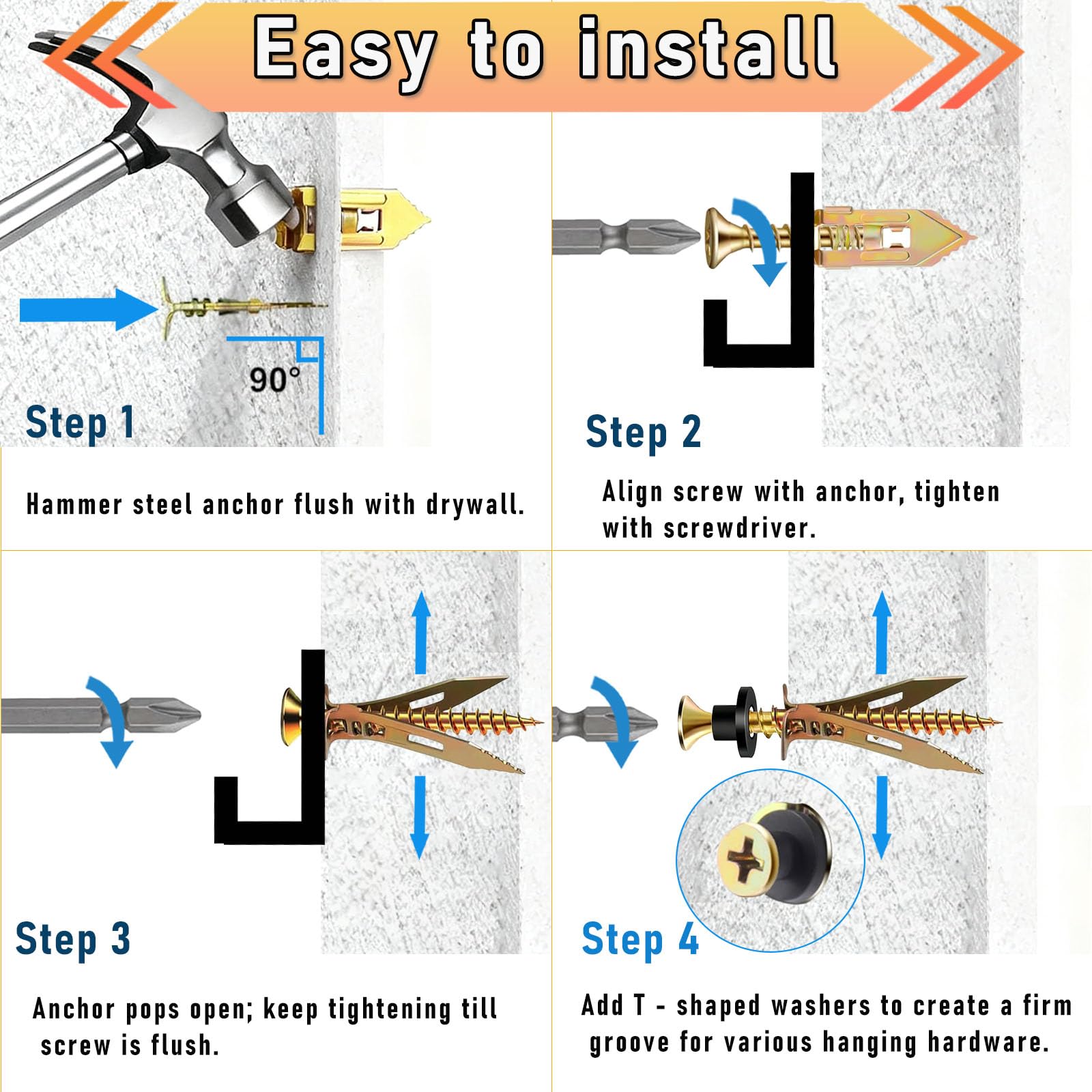 Easy to install

90°

Step 1

Hammer steel anchor flush with drywall.

Step 2

Align screw with anchor, tighten with screwdriver.

Step 3

Anchor pops open; keep tightening till screw is flush.

Step 4

Add T - shaped washers to create a firm groove for various hanging hardware.