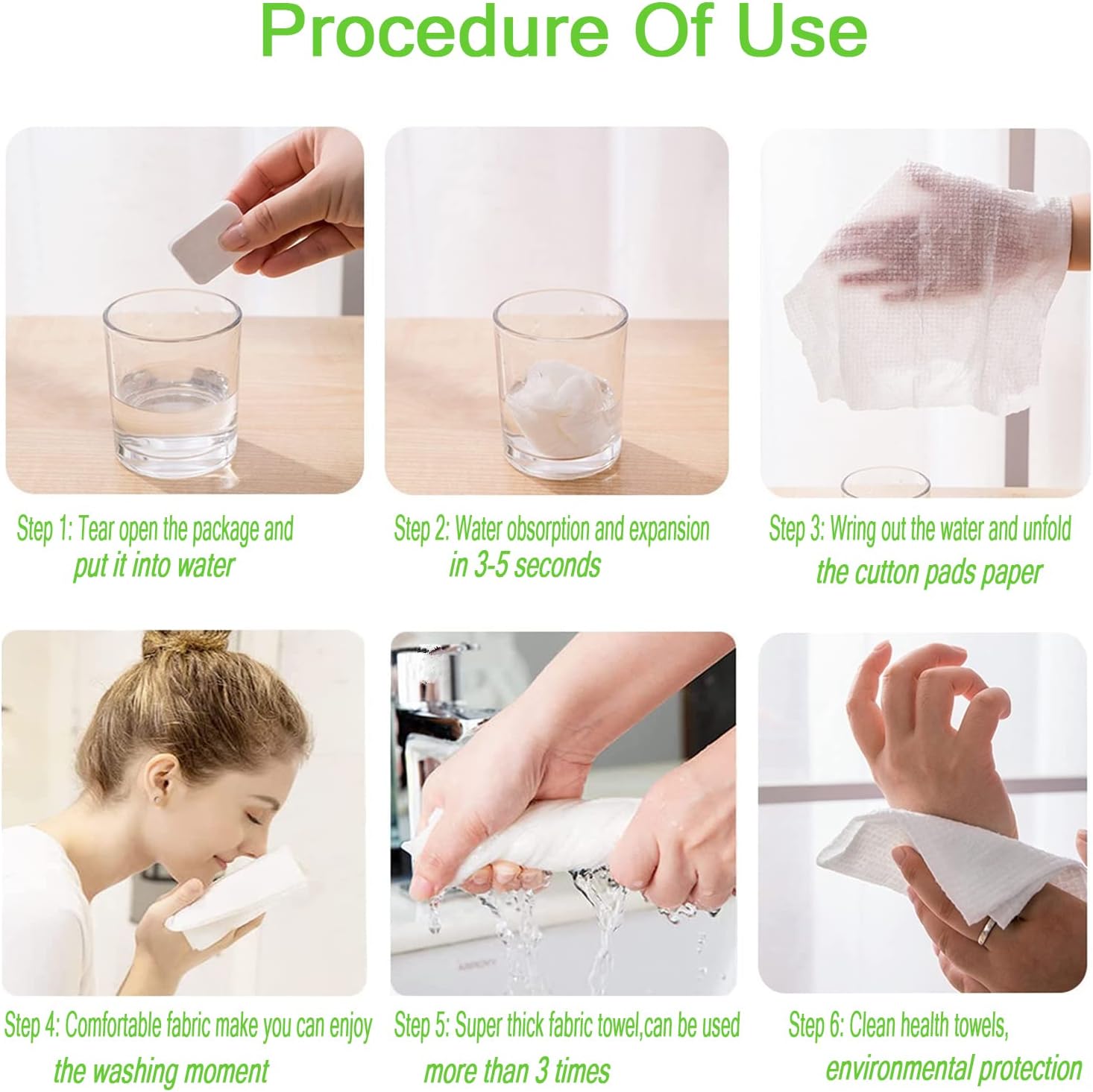 Procedure Of Use

Step 1: Tear open the package and put it into water

Step 2: Water obsorption and expansion in 3-5 seconds

Step 3: Wring out the water and unfold the cutton pads paper

Step 4: Comfortable fabric make you can enjoy the washing moment

Step 5: Super thick fabric towel,can be used more than 3 times

Step 6: Clean health towels, environmental protection