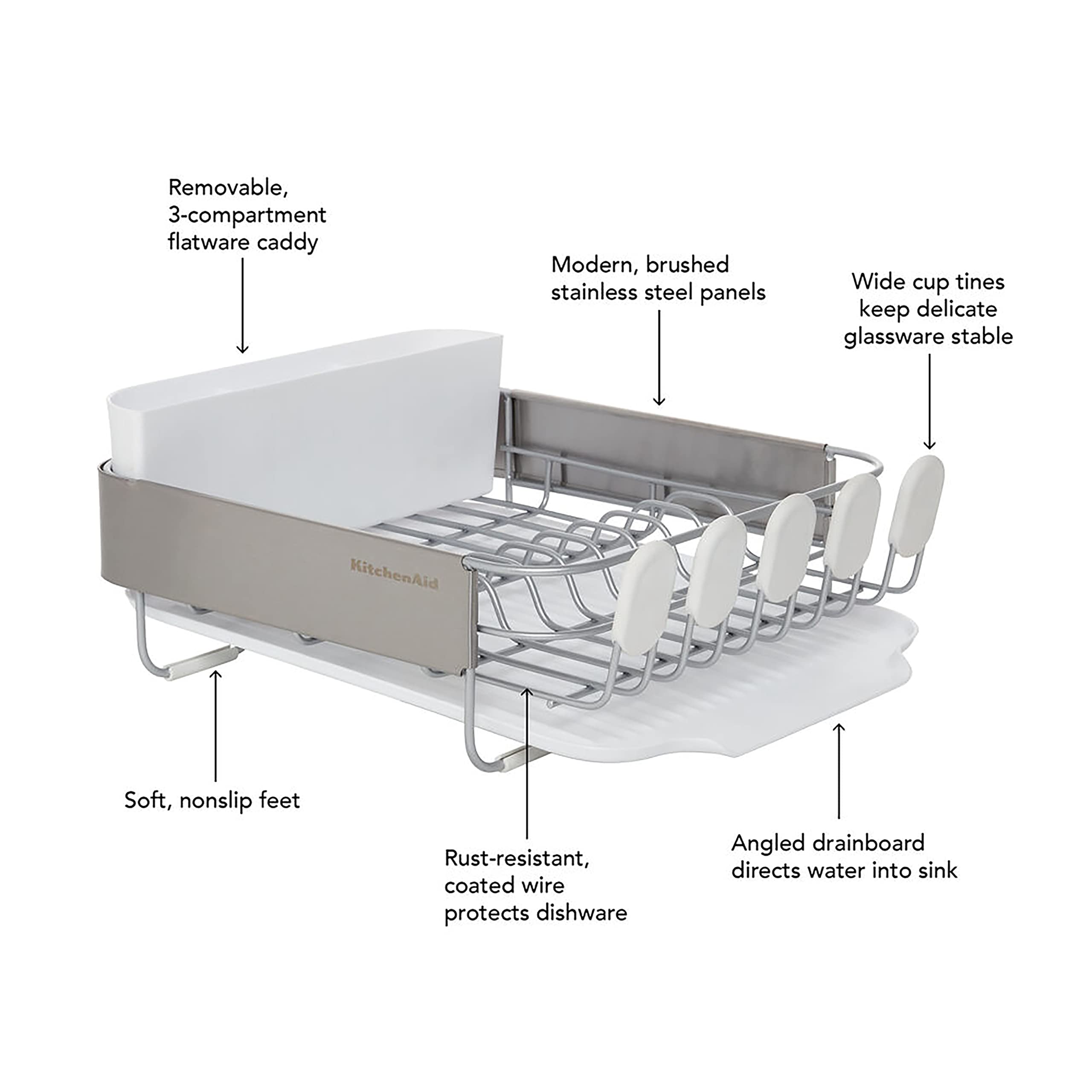 Removable, 3-compartment flatware caddy

Modern, brushed stainless steel panels

Wide cup tines keep delicate glassware stable

KitchenAid

Soft, nonslip feet

Rust-resistant, coated wire protects dishware

Angled drainboard directs water into sink