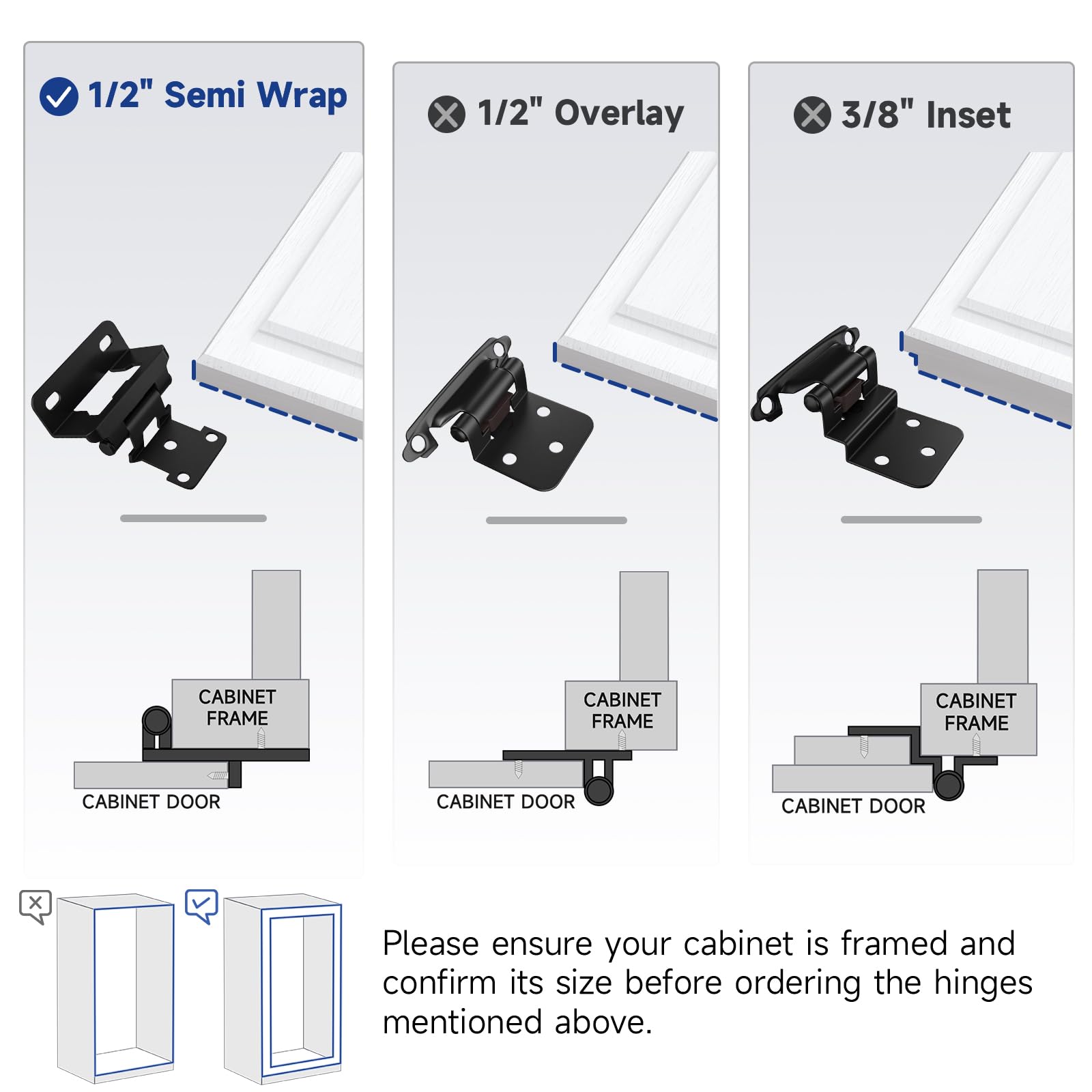 1/2" Semi Wrap

CABINET FRAME

CABINET DOOR

1/2" Overlay

CABINET FRAME

CABINET DOOR

3/8" Inset

CABINET FRAME

CABINET DOOR

Please ensure your cabinet is framed and confirm its size before ordering the hinges mentioned above.