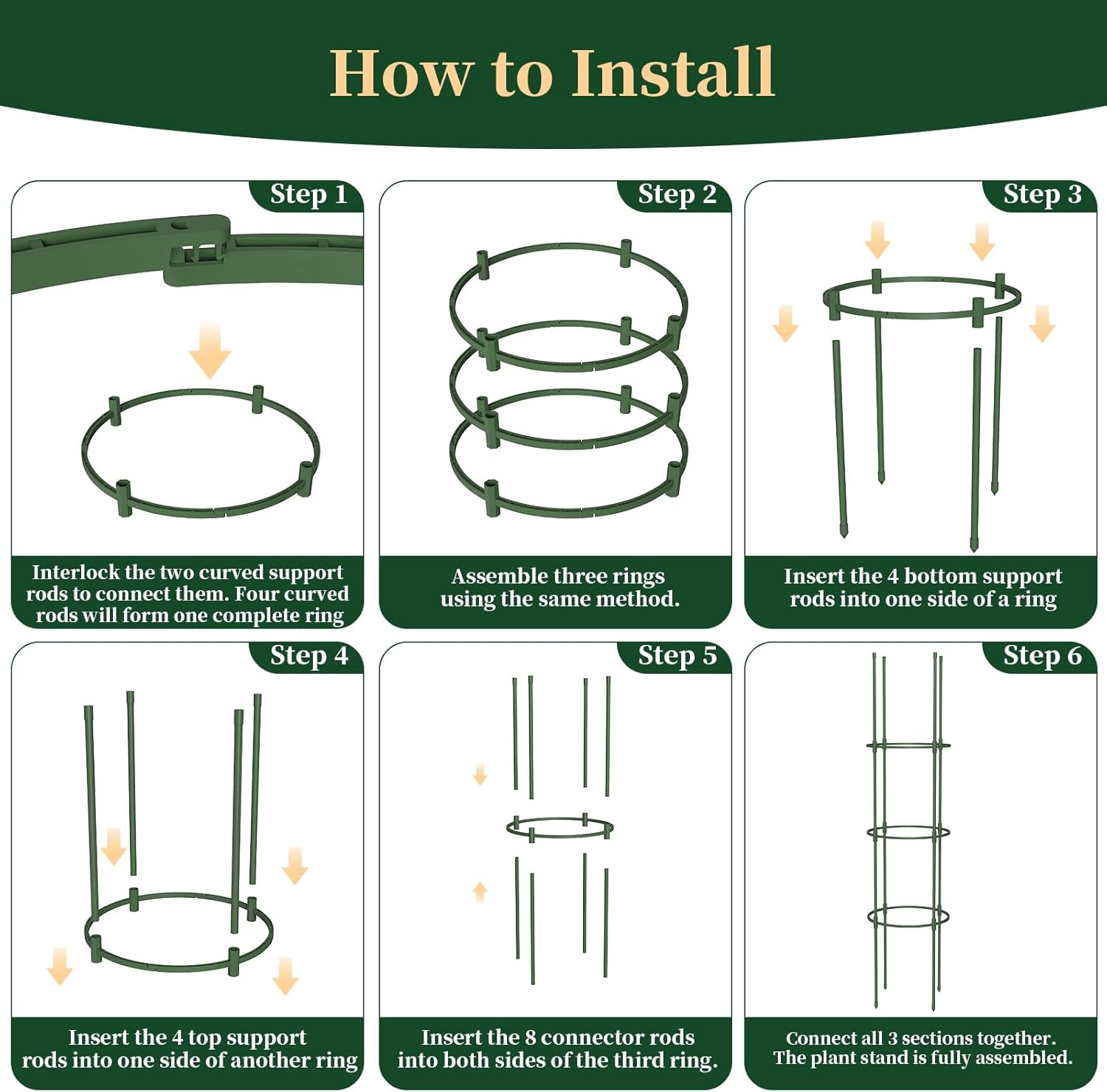 How to Install

Step 1

Interlock the two curved support rods to connect them. Four curved rods will form one complete ring

Step 2

Assemble three rings using the same method.

Step 3

Insert the 4 bottom support rods into one side of a ring

Step 4

Insert the 4 top support rods into one side of another ring

Step 5

Insert the 8 connector rods into both sides of the third ring.

Step 6

Connect all 3 sections together. The plant stand is fully assembled.