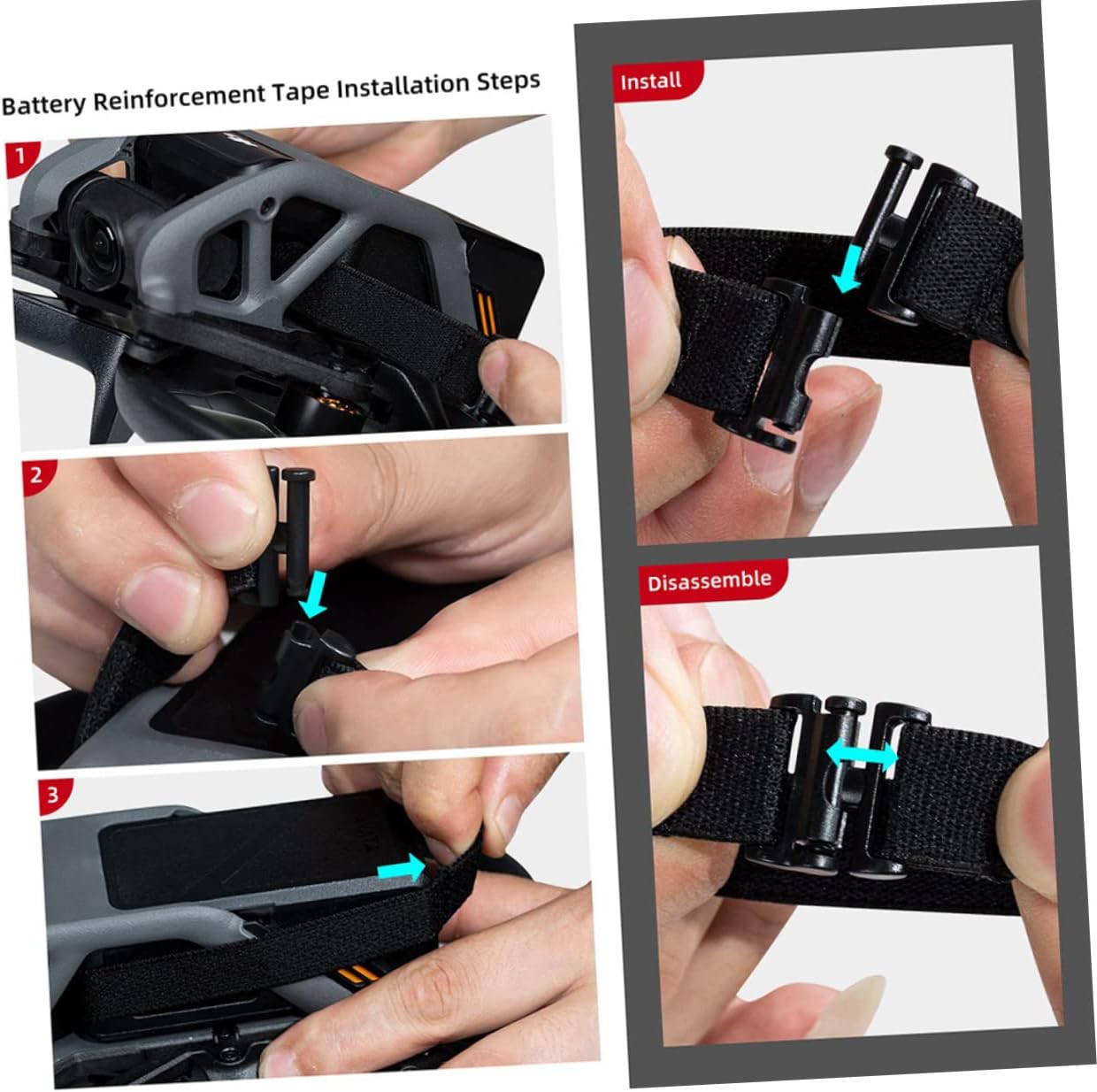 Battery Reinforcement Tape Installation Steps

1

2

3

Install

Disassemble