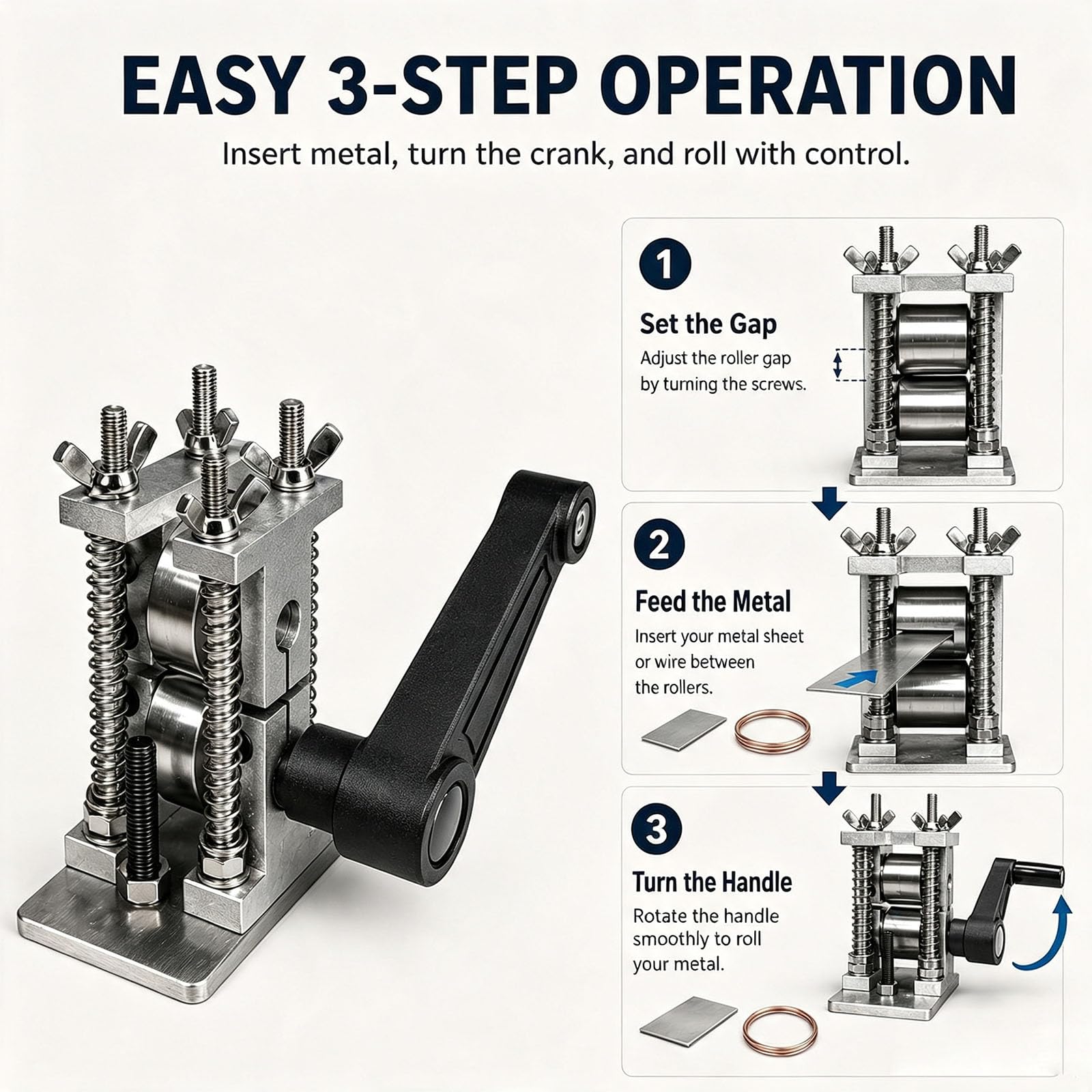 EASY 3-STEP OPERATION

Insert metal, turn the crank, and roll with control.

1

Set the Gap

Adjust the roller gap by turning the screws.

2

Feed the Metal

Insert your metal sheet or wire between the rollers.

3

Turn the Handle

Rotate the handle smoothly to roll your metal.