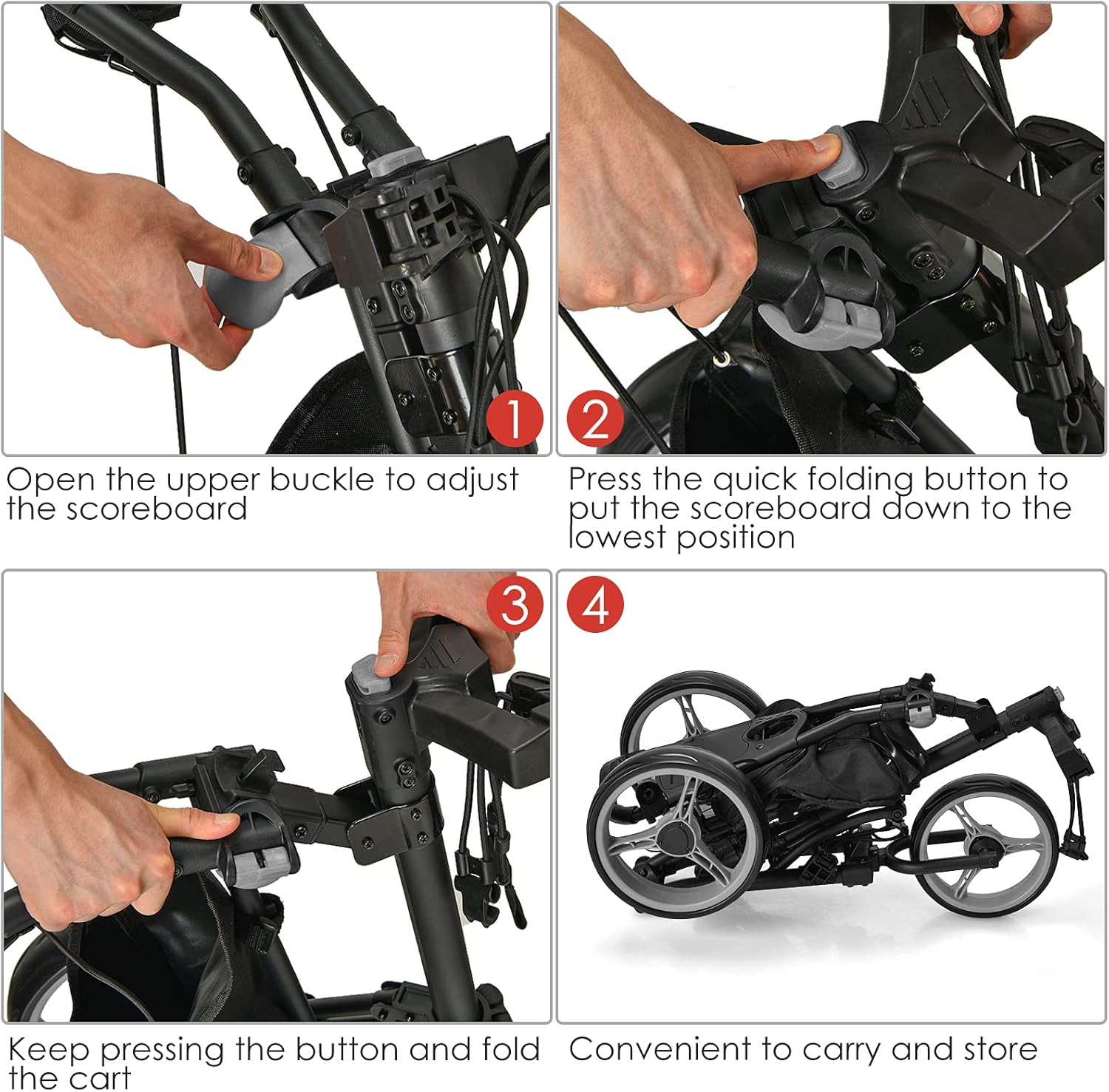 1

Open the upper buckle to adjust the scoreboard

2

Press the quick folding button to put the scoreboard down to the lowest position

3

Keep pressing the button and fold the cart

4

Convenient to carry and store