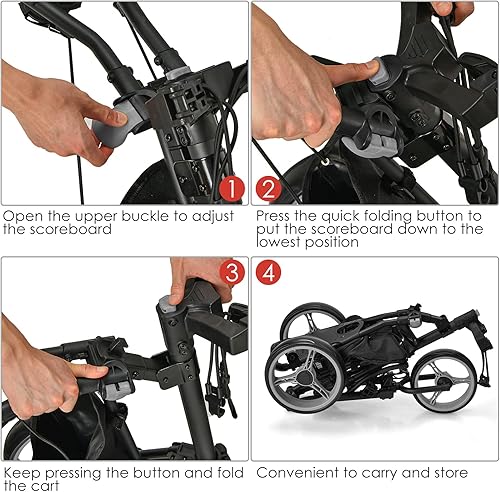 1

Open the upper buckle to adjust the scoreboard

2

Press the quick folding button to put the scoreboard down to the lowest position

3

Keep pressing the button and fold the cart

4

Convenient to carry and store