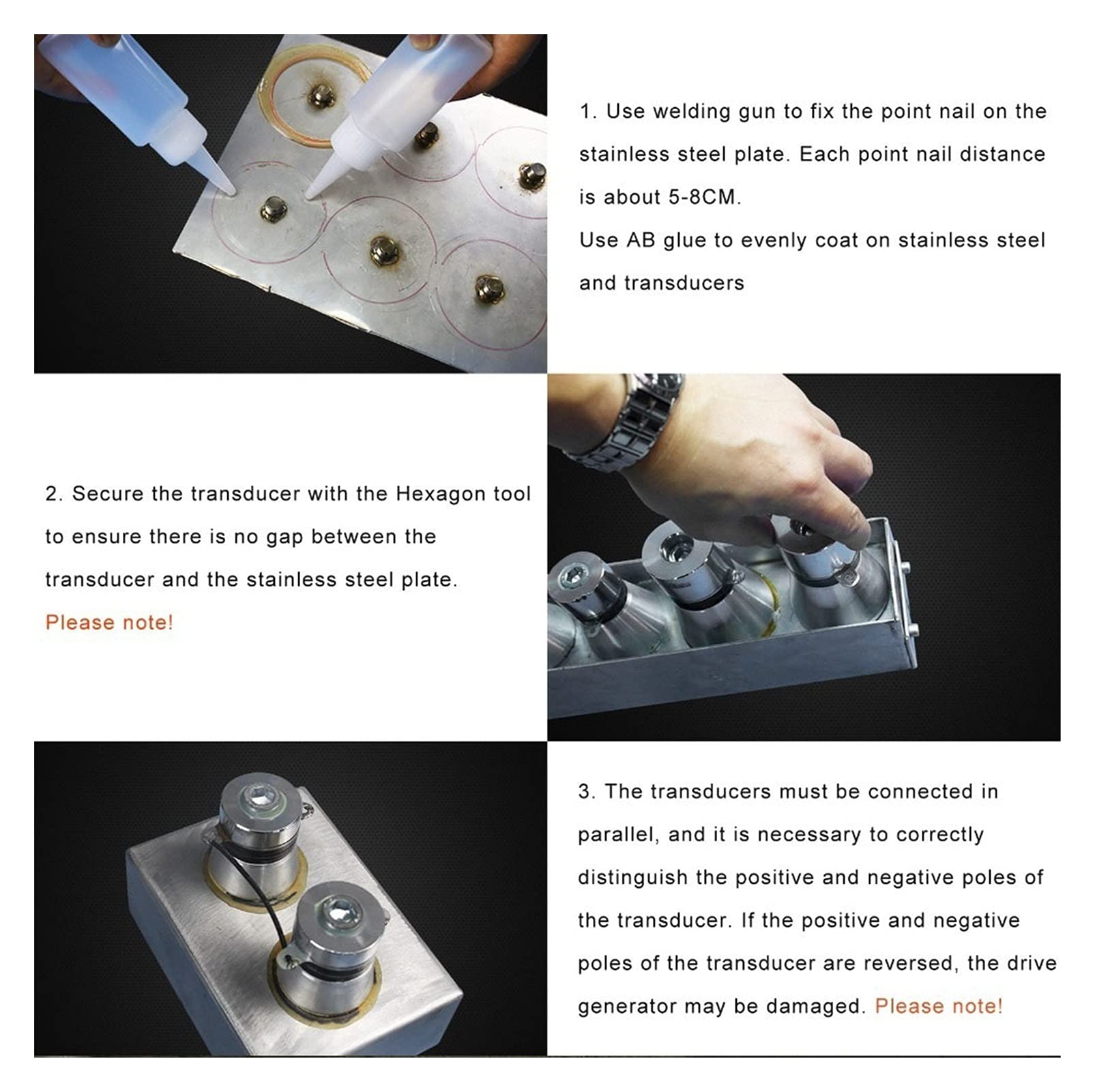 1. Use welding gun to fix the point nail on the stainless steel plate. Each point nail distance is about 5-8CM.

Use AB glue to evenly coat on stainless steel and transducers

2. Secure the transducer with the Hexagon tool to ensure there is no gap between the transducer and the stainless steel plate.

Please note!

3. The transducers must be connected in parallel, and it is necessary to correctly distinguish the positive and negative poles of the transducer. If the positive and negative poles of the transducer are reversed, the drive generator may be damaged. Please note!